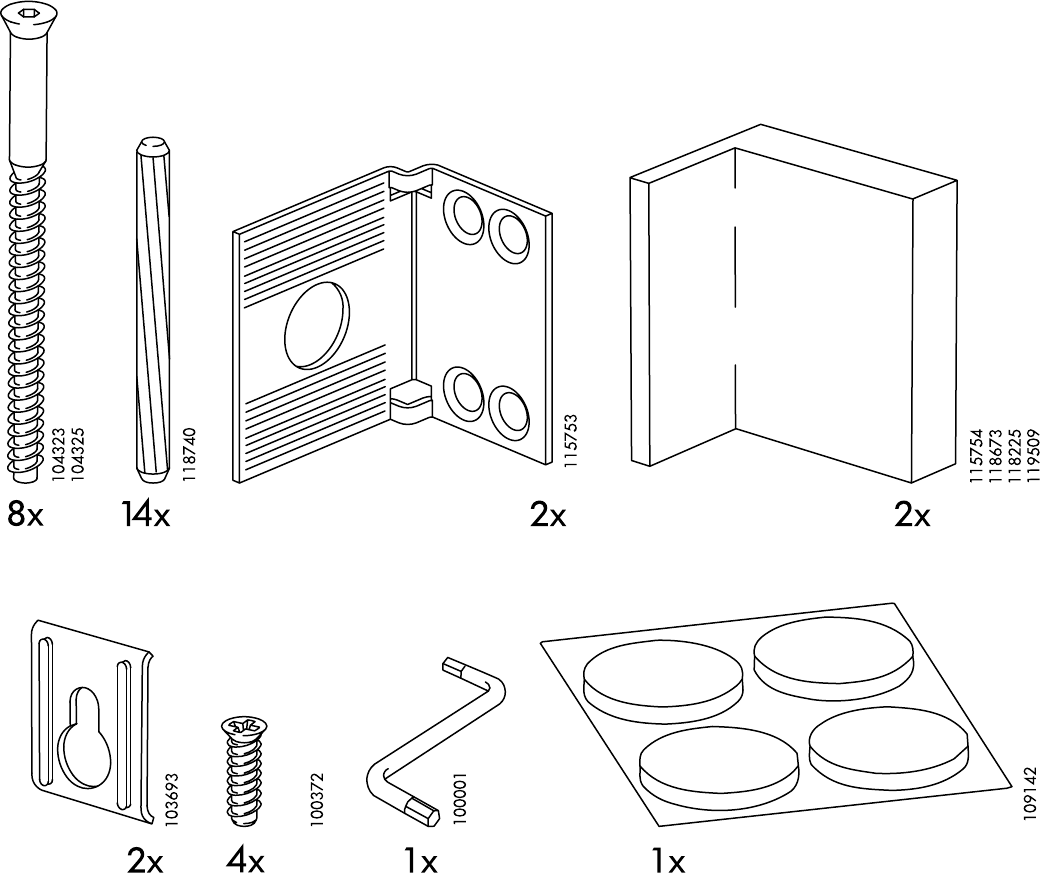 104323
104325
8x

118740
14x

115753
2x

115754
118673
118225
119509
2x

103693
2x

100372
4x

100001
1x

109142
1x