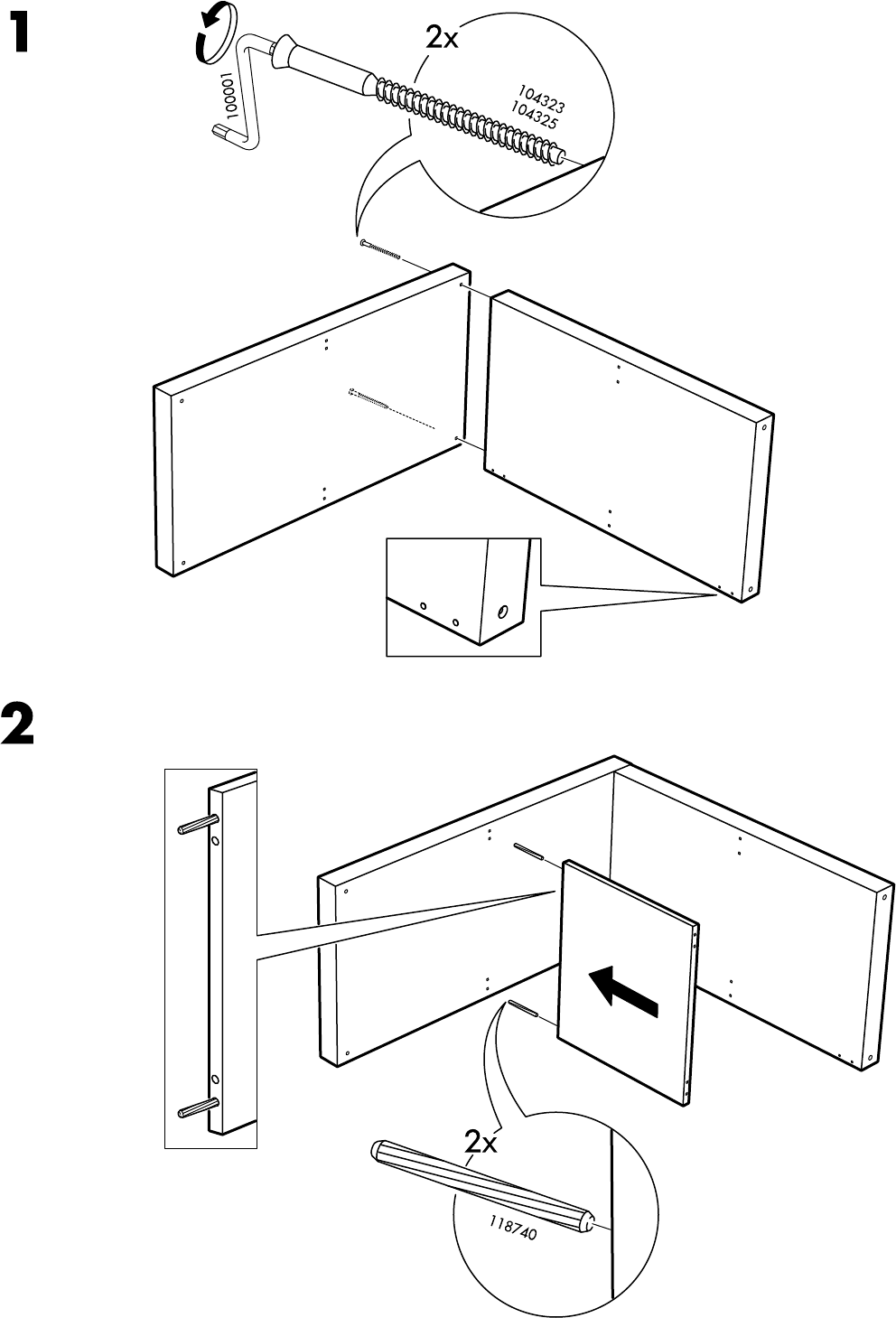 1

100001

2x

104323
104325

2

2x

118740