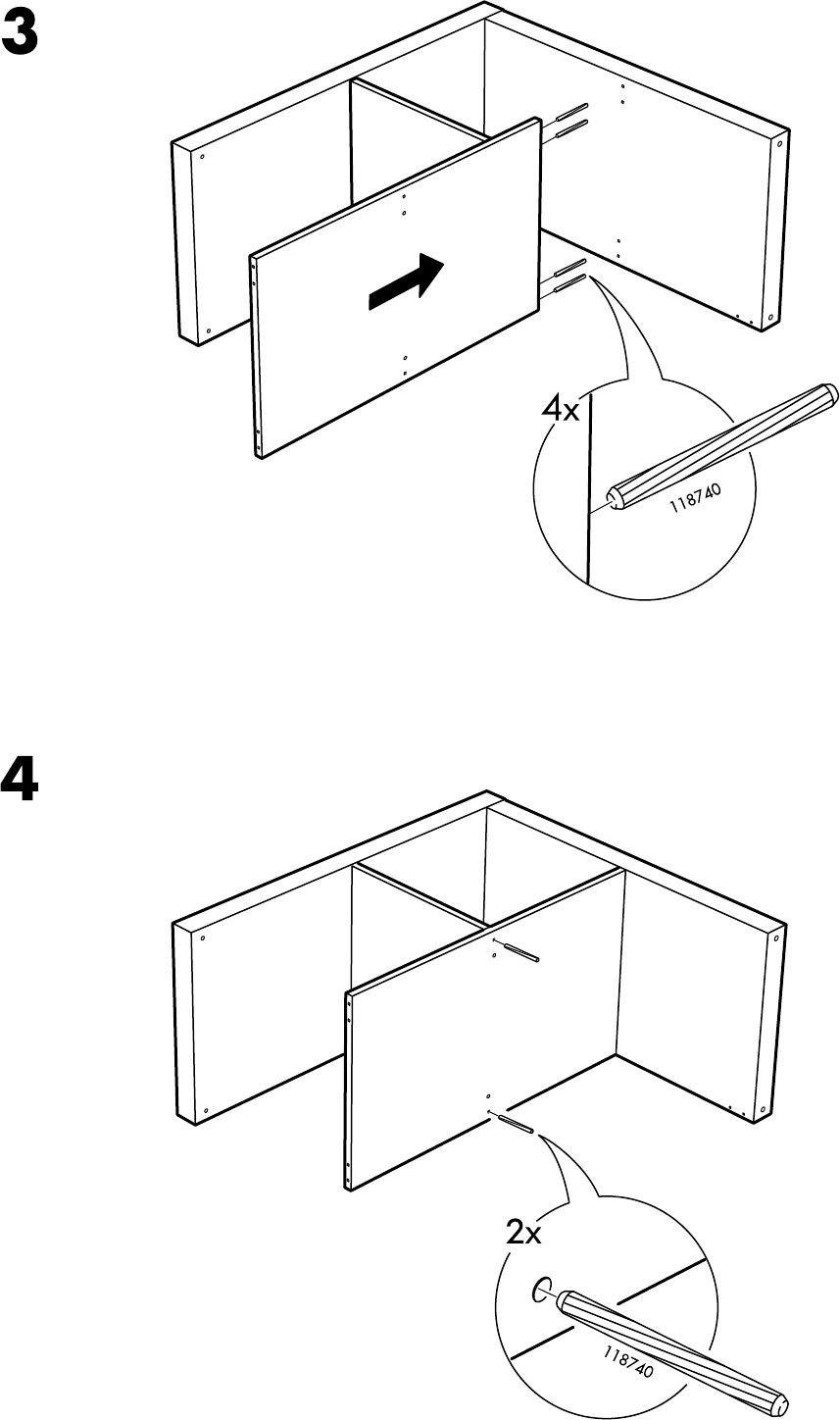 3

4x

118740

4

2x

118740