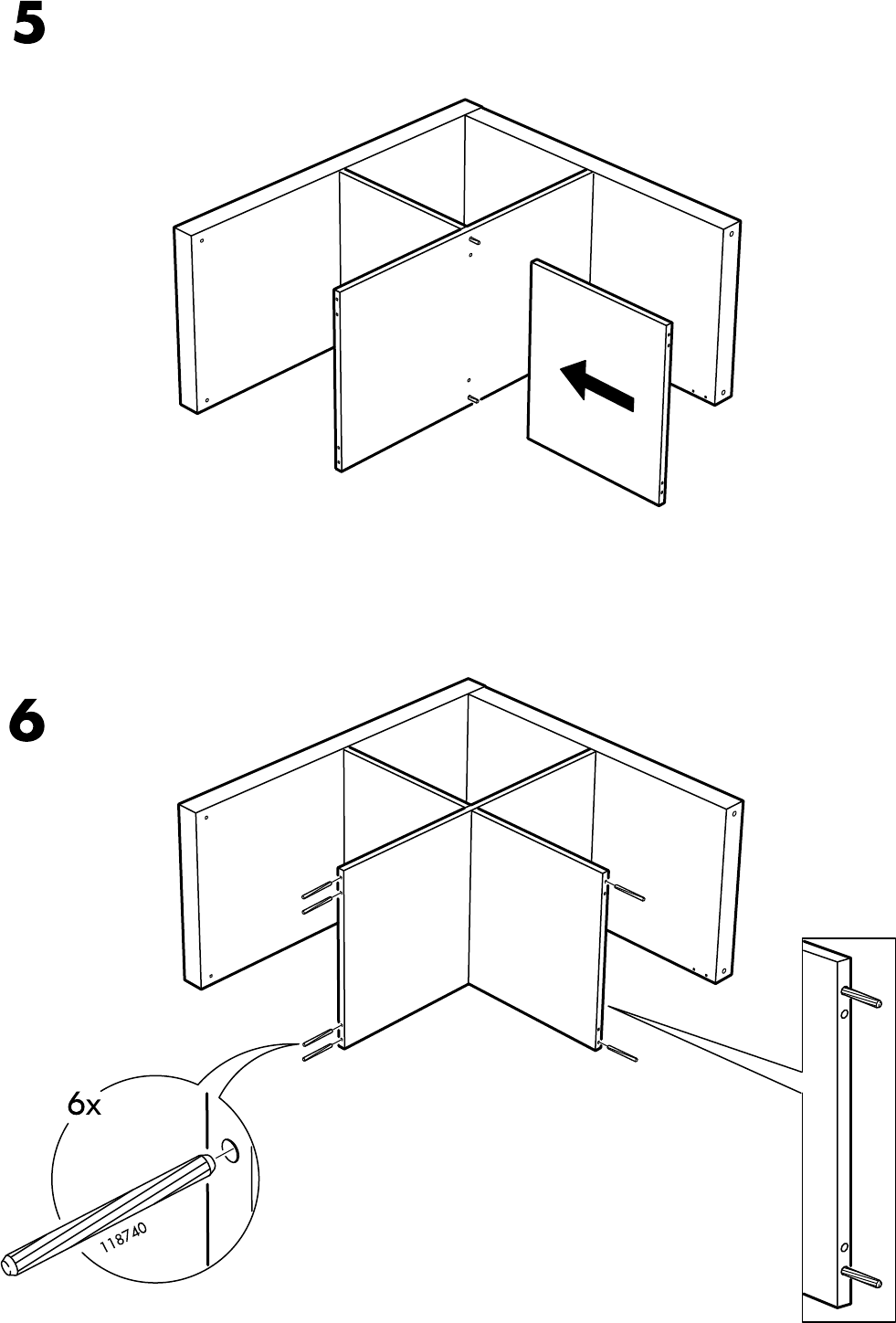 5

6

6x

118740