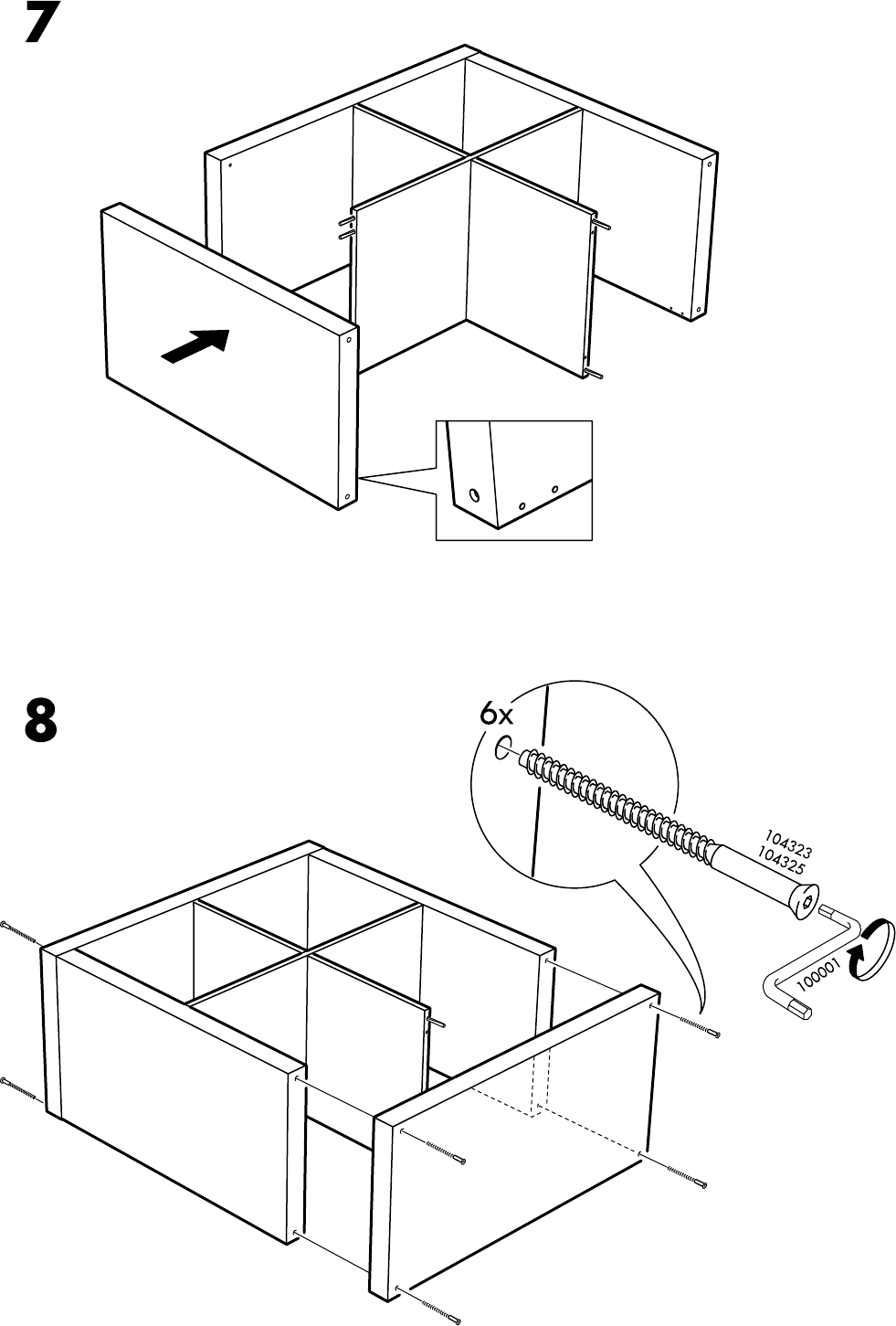 7

8

6x

104323
104325

100001