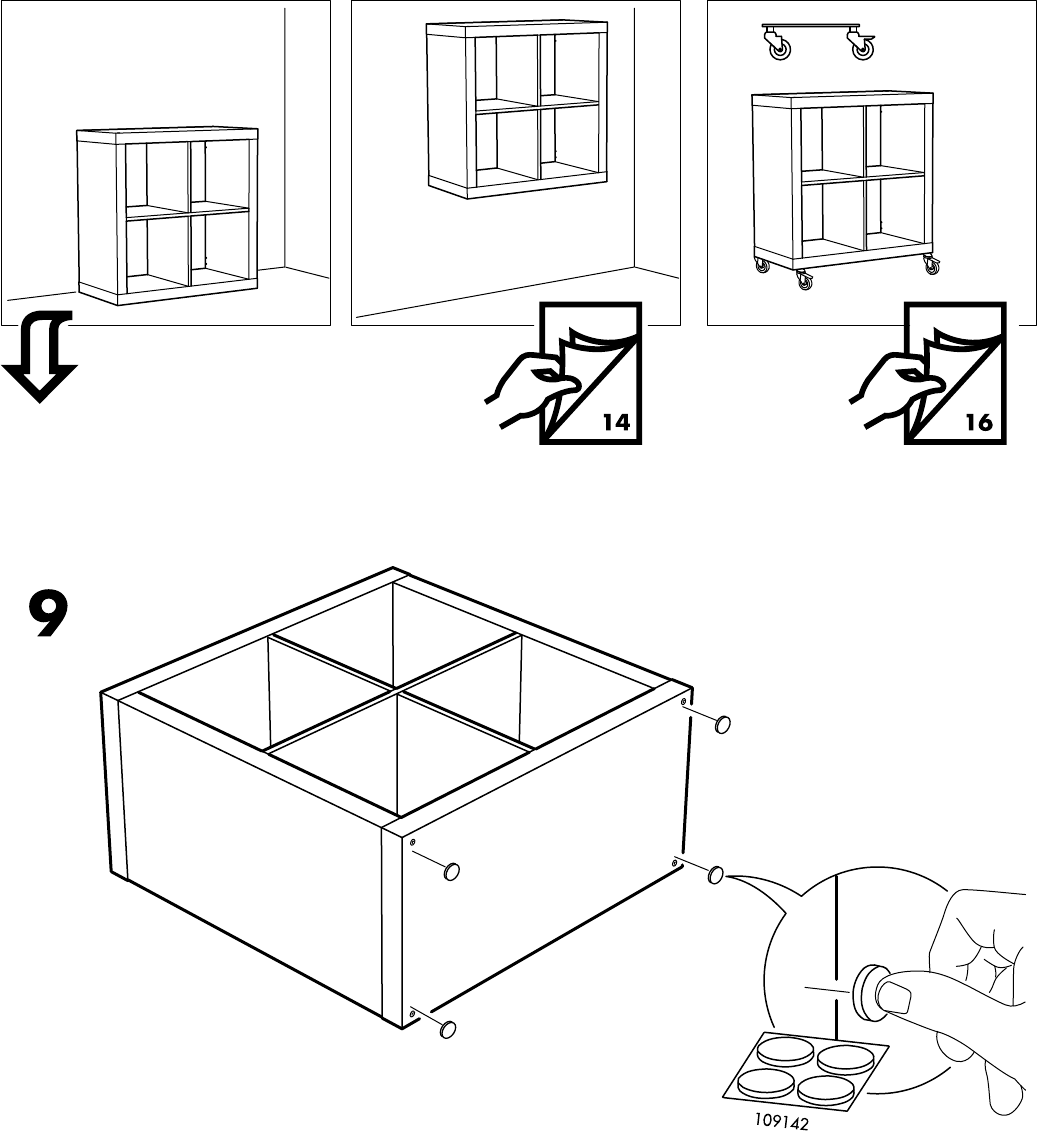 14

16

9

109142