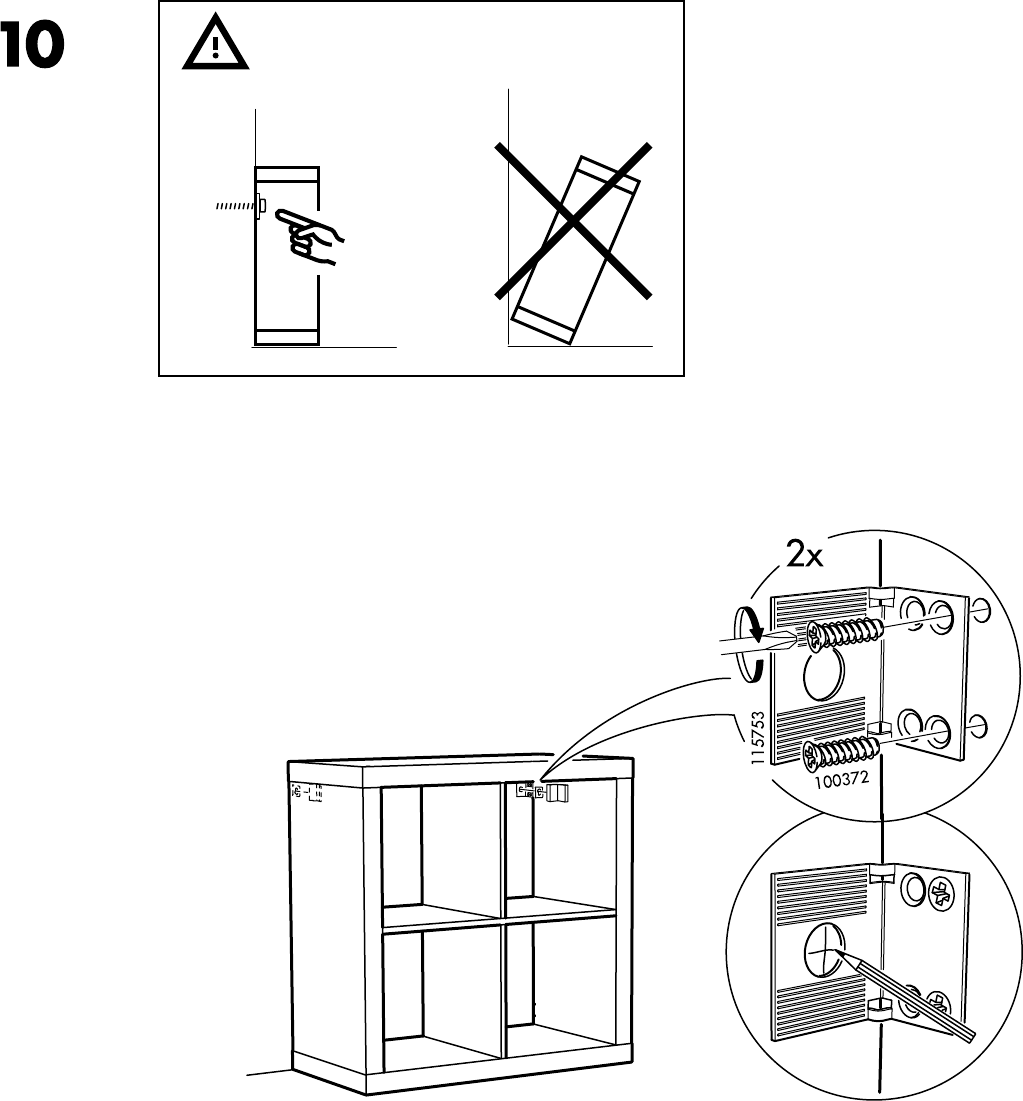 10

2x

115753

100372