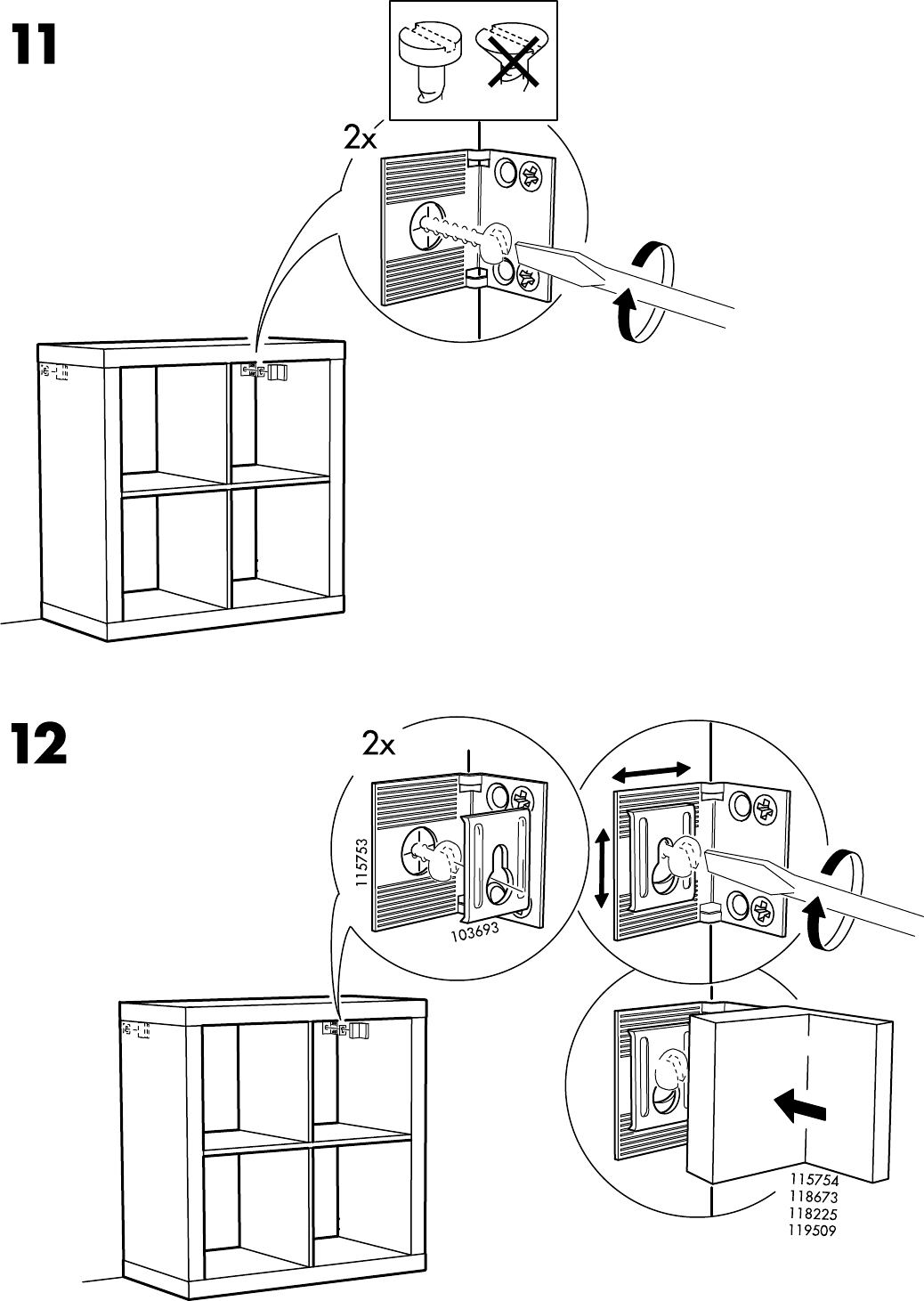 11

2x

12

2x

115753

103693

115754
118673
118225
119509