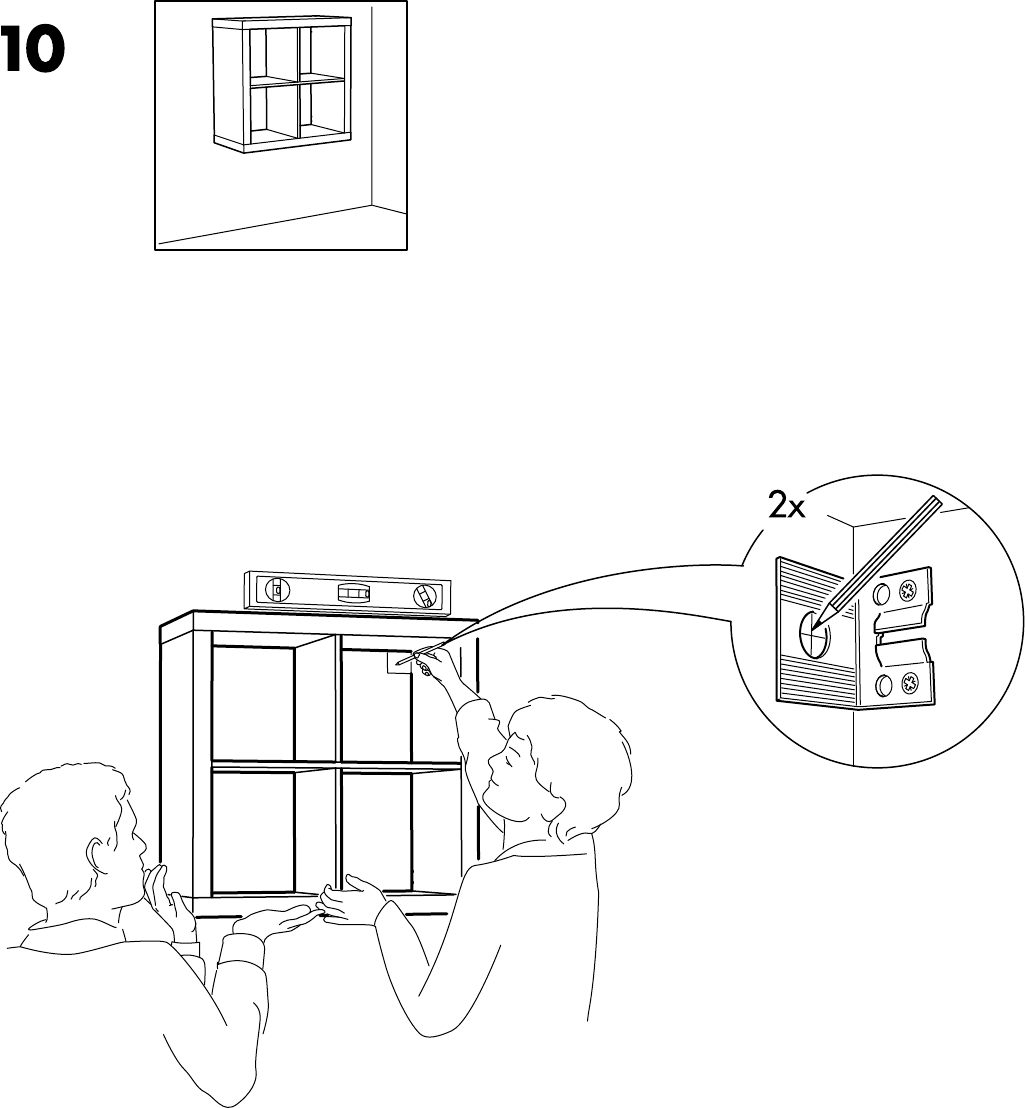 10

2x