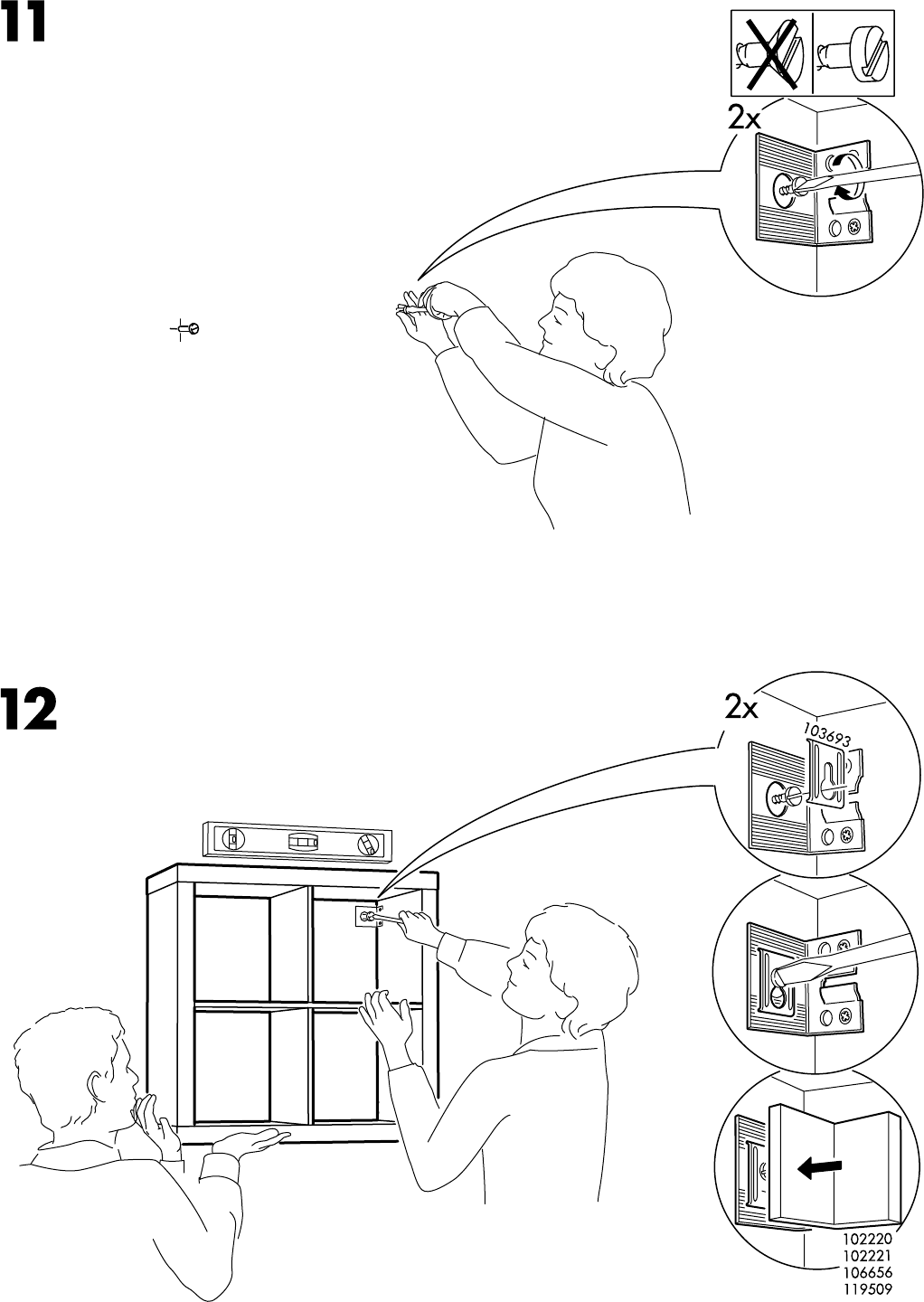 11

2x

12

2x

103693

102220
102221
106656
119509