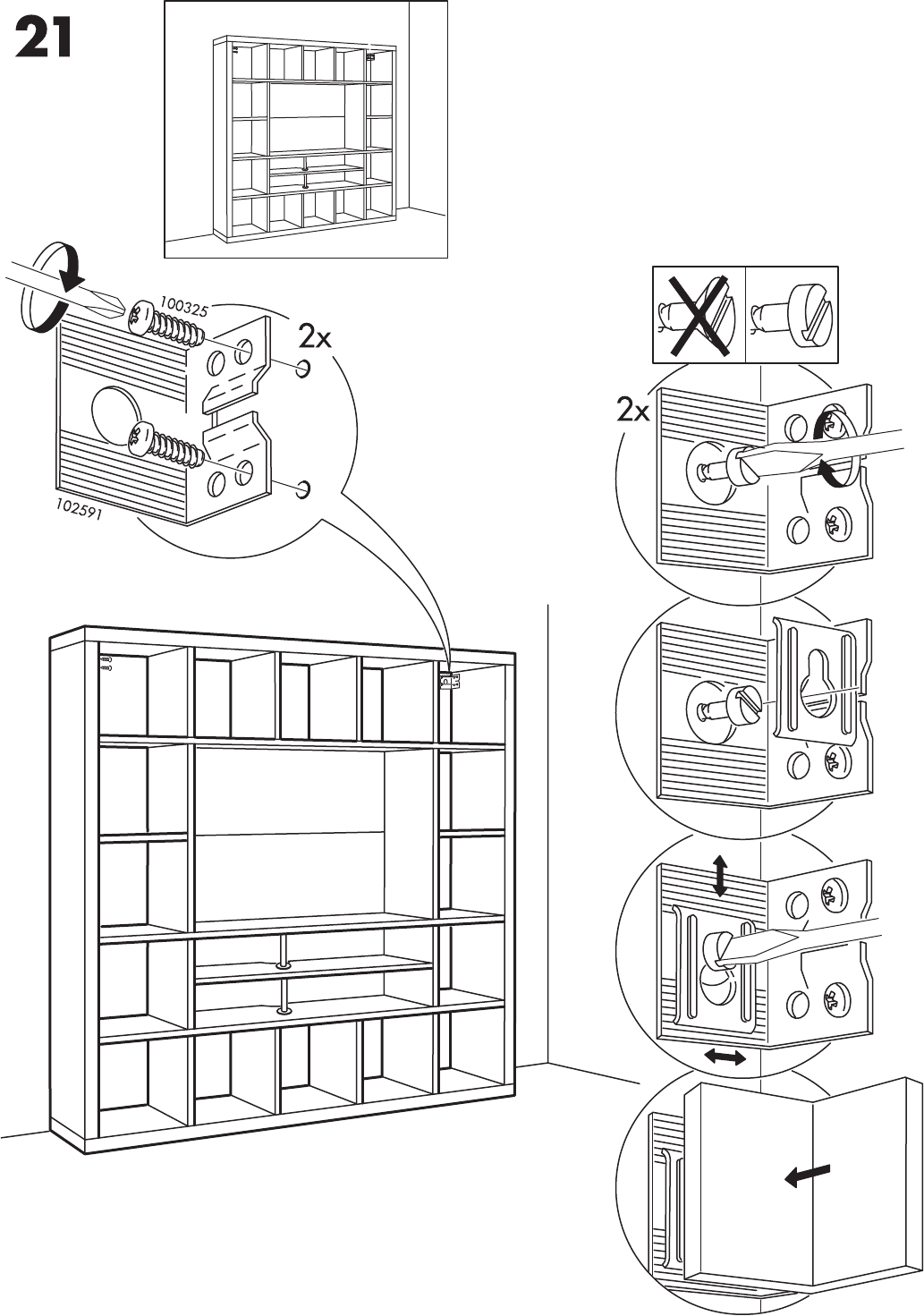 21

100325

2x

102591

2x