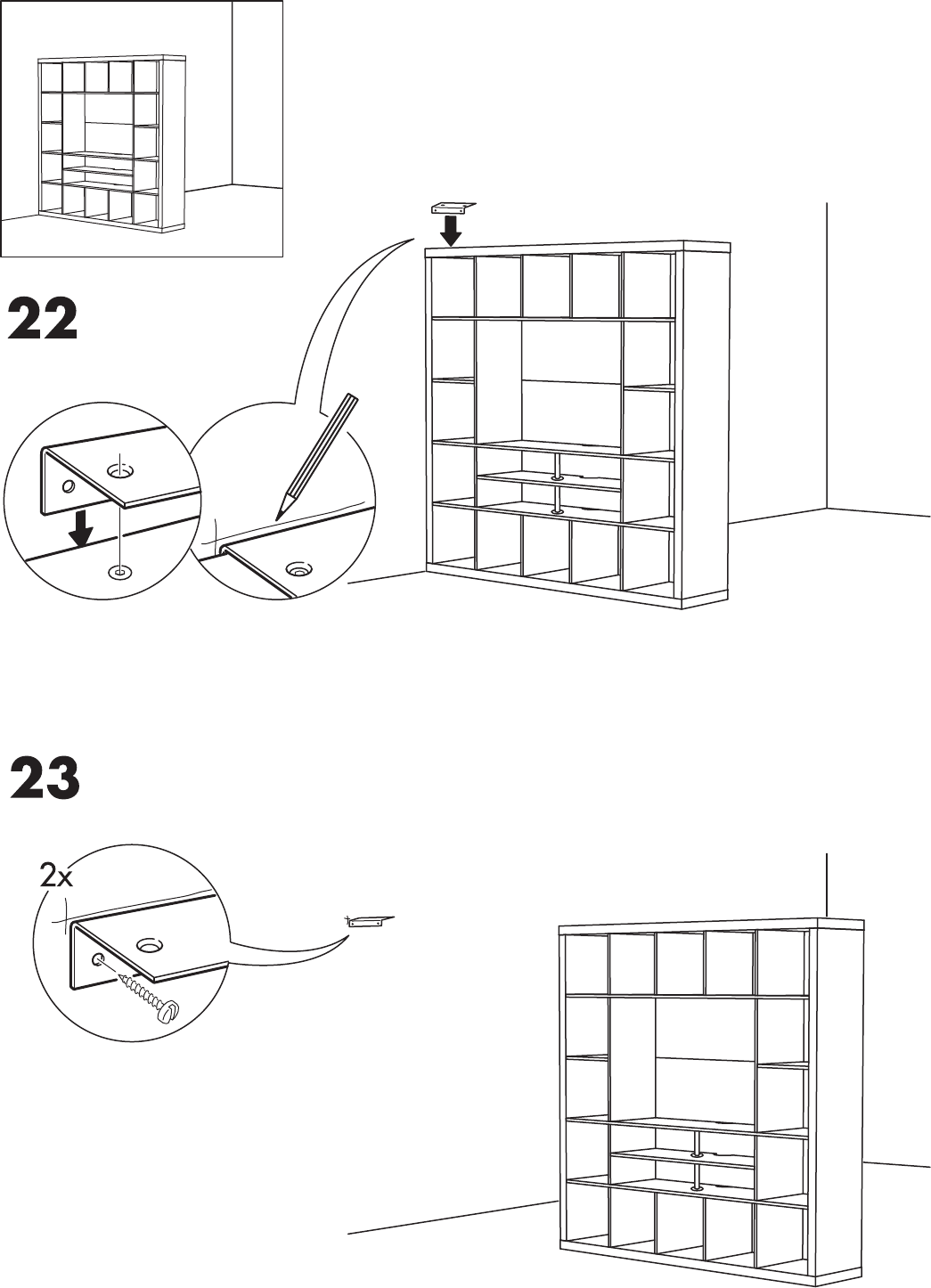 22

23

2x