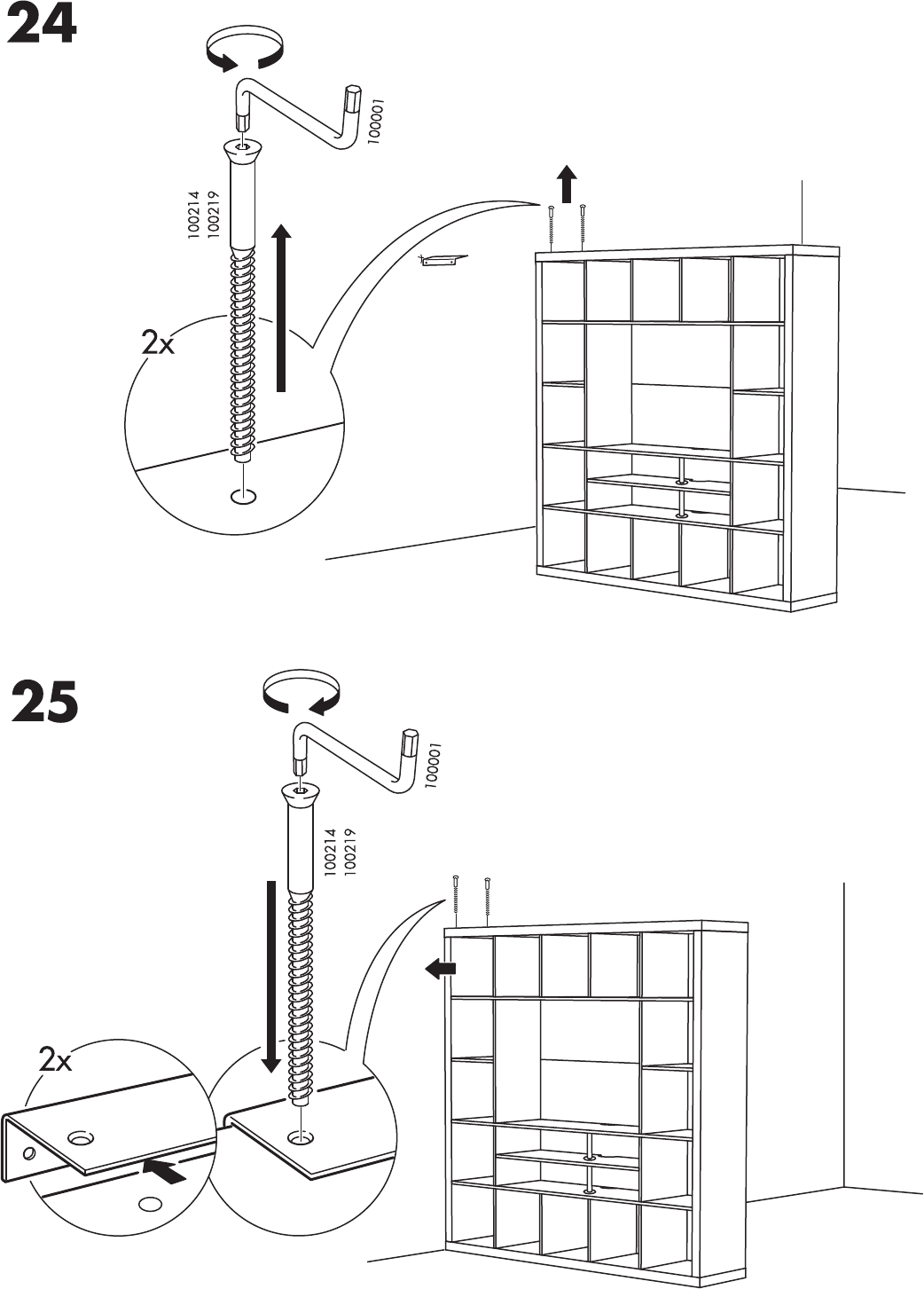 24

100001

100214
100219

2x

25

100001

100214
100219

2x