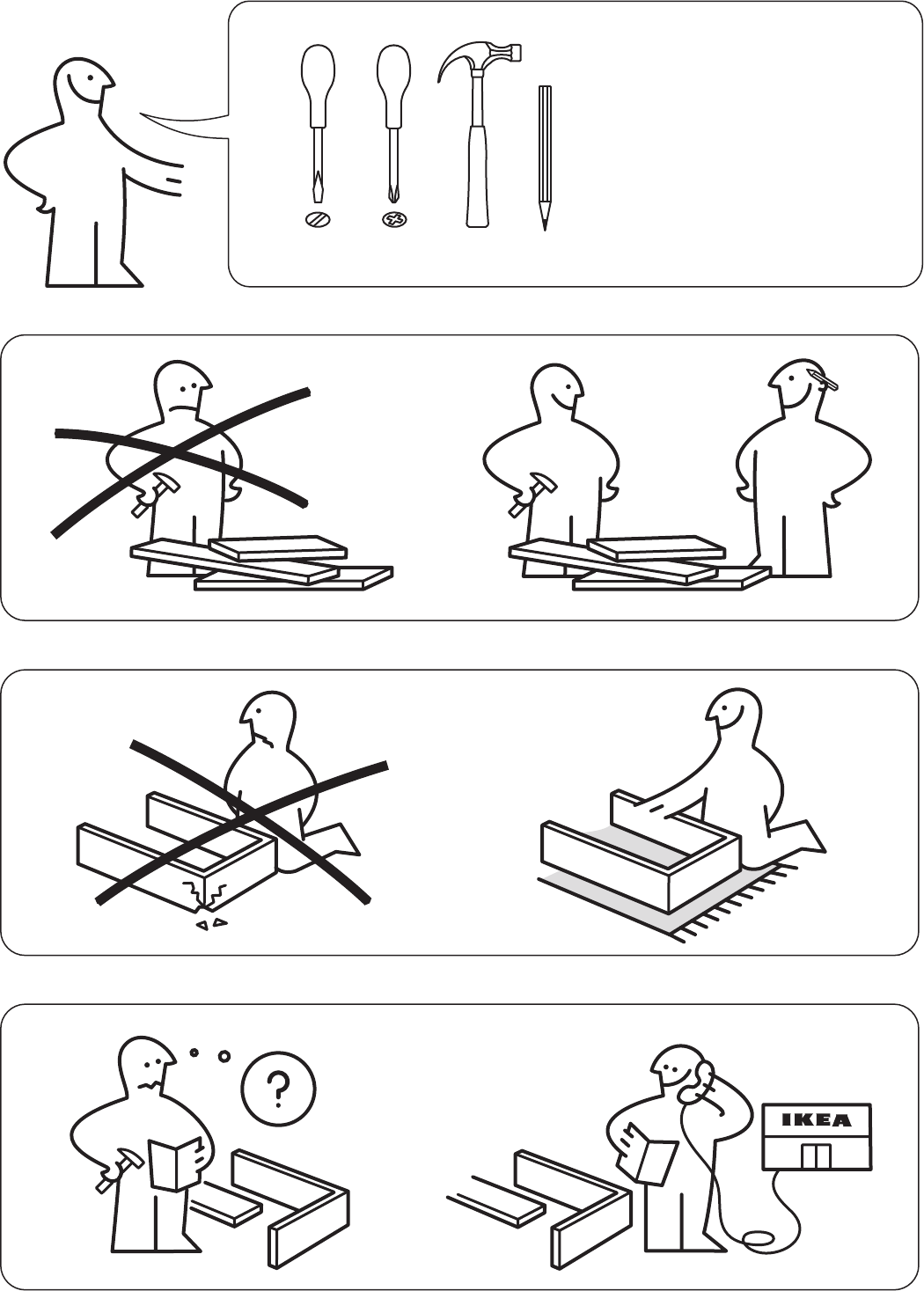 ?

IKEA