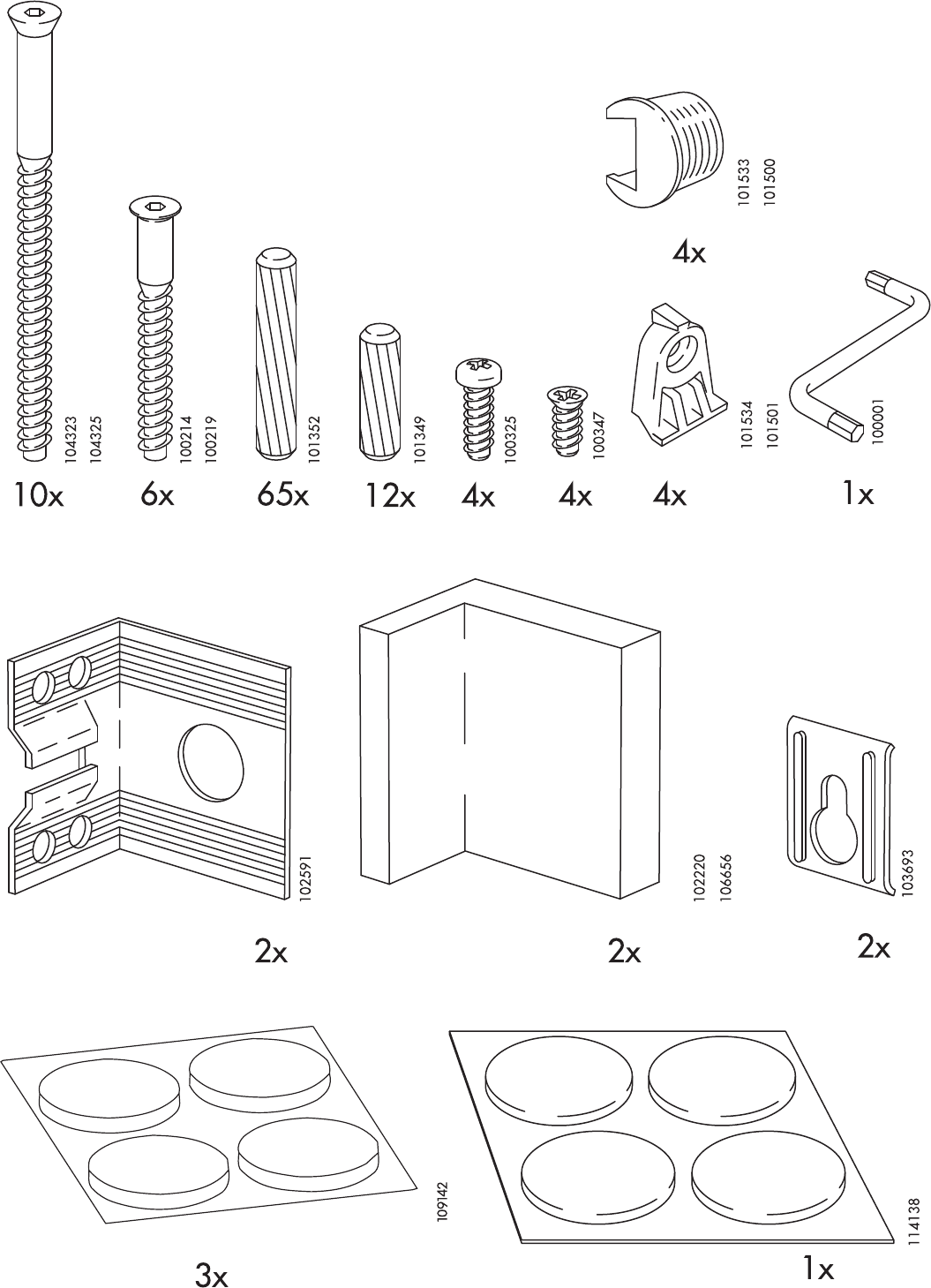 101533
101500

4x

104323
104325

10x

100214
100219

6x

101352

65x

101349

12x

100325

4x

100347

4x

101534
101501

4x

100001

1x

102591

2x

102220
106656

2x

103693

2x

109142

3x

114138

1x