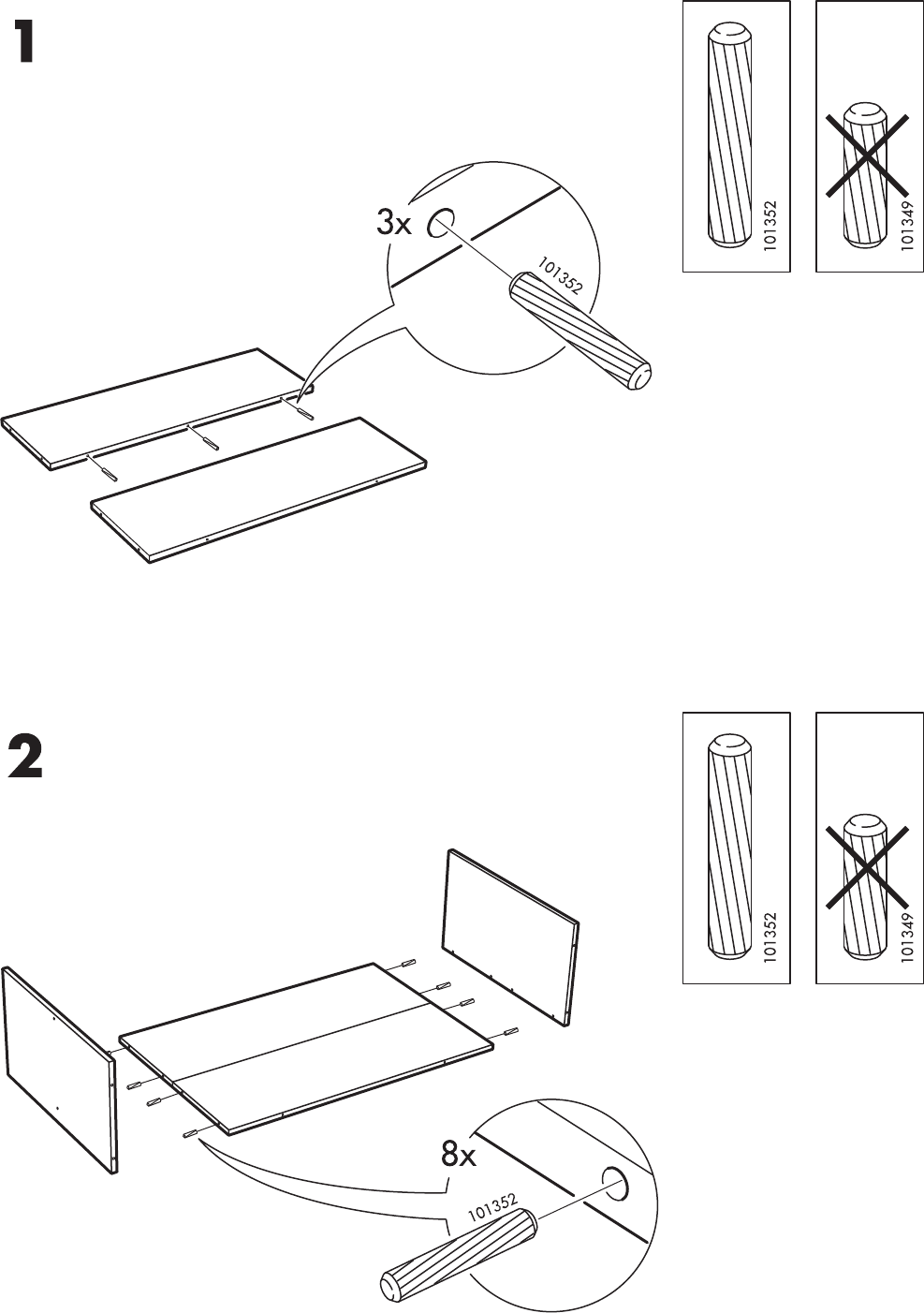 1

101352

101349

3x

101352

2

101352

101349

8x

101352