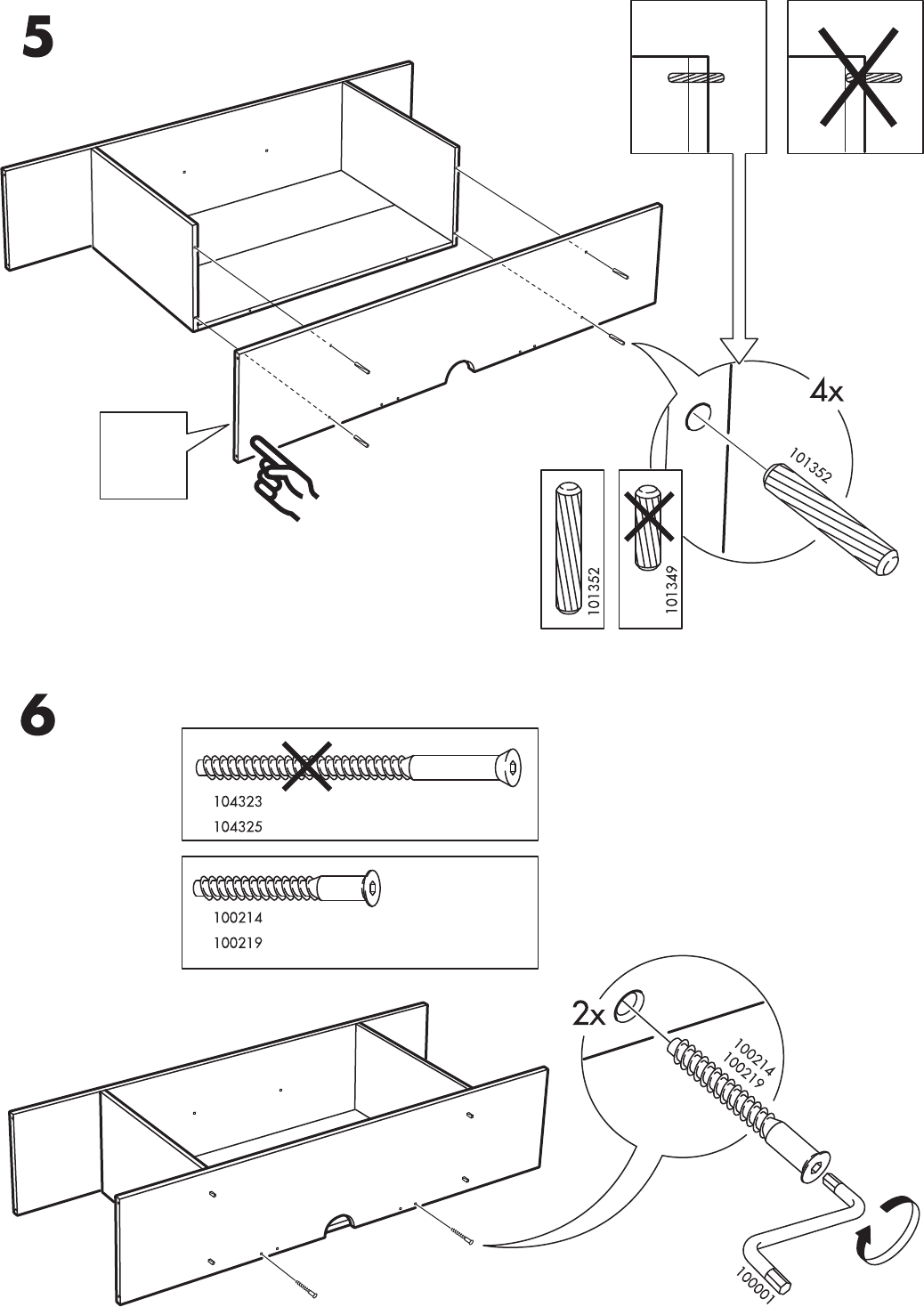 5

4x

101352

101352

101349

6

104323
104325

100214
100219

2x

100214
100219

100001