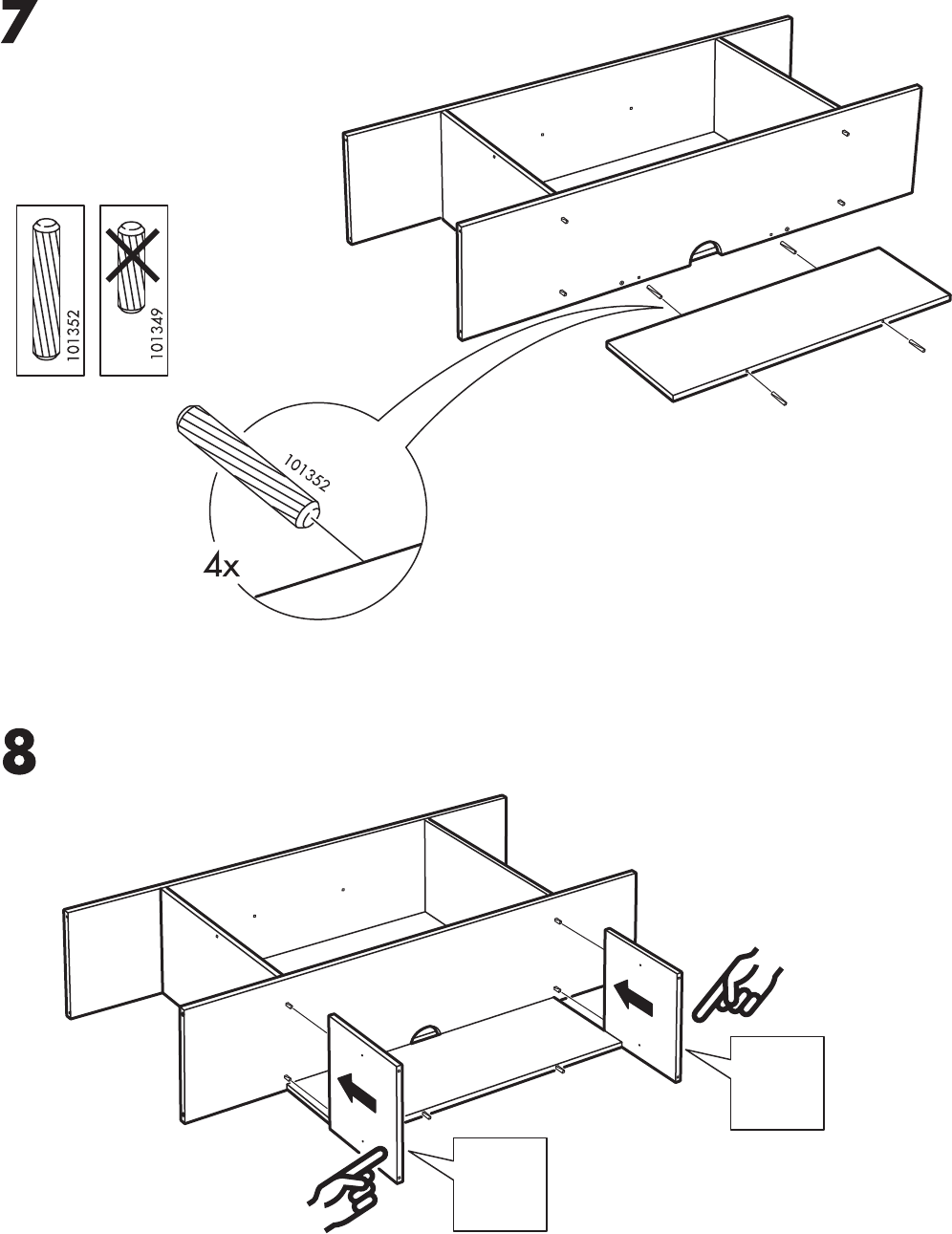 7

101352

101349

101352

4x

8