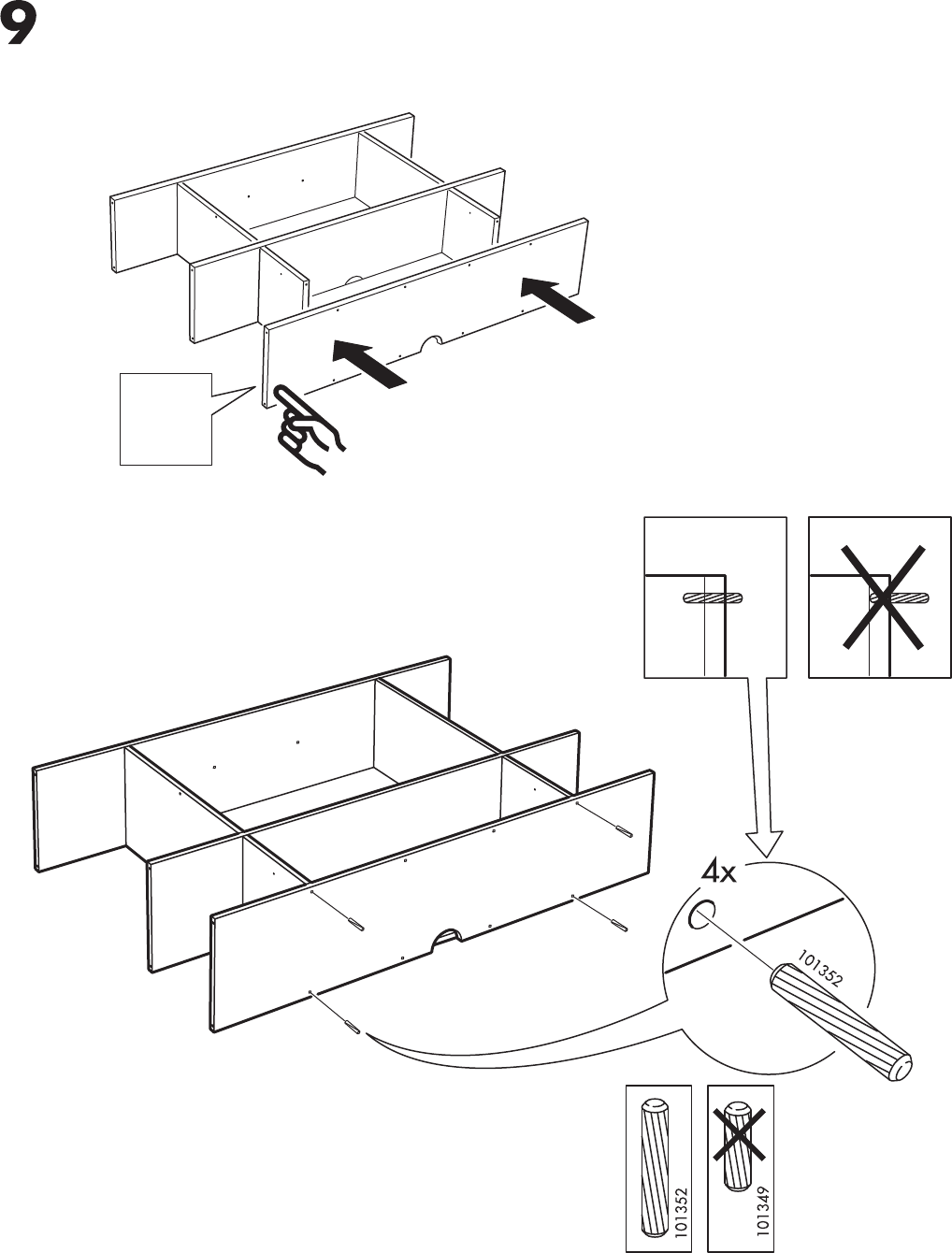 9

4x

101352

101352

101349