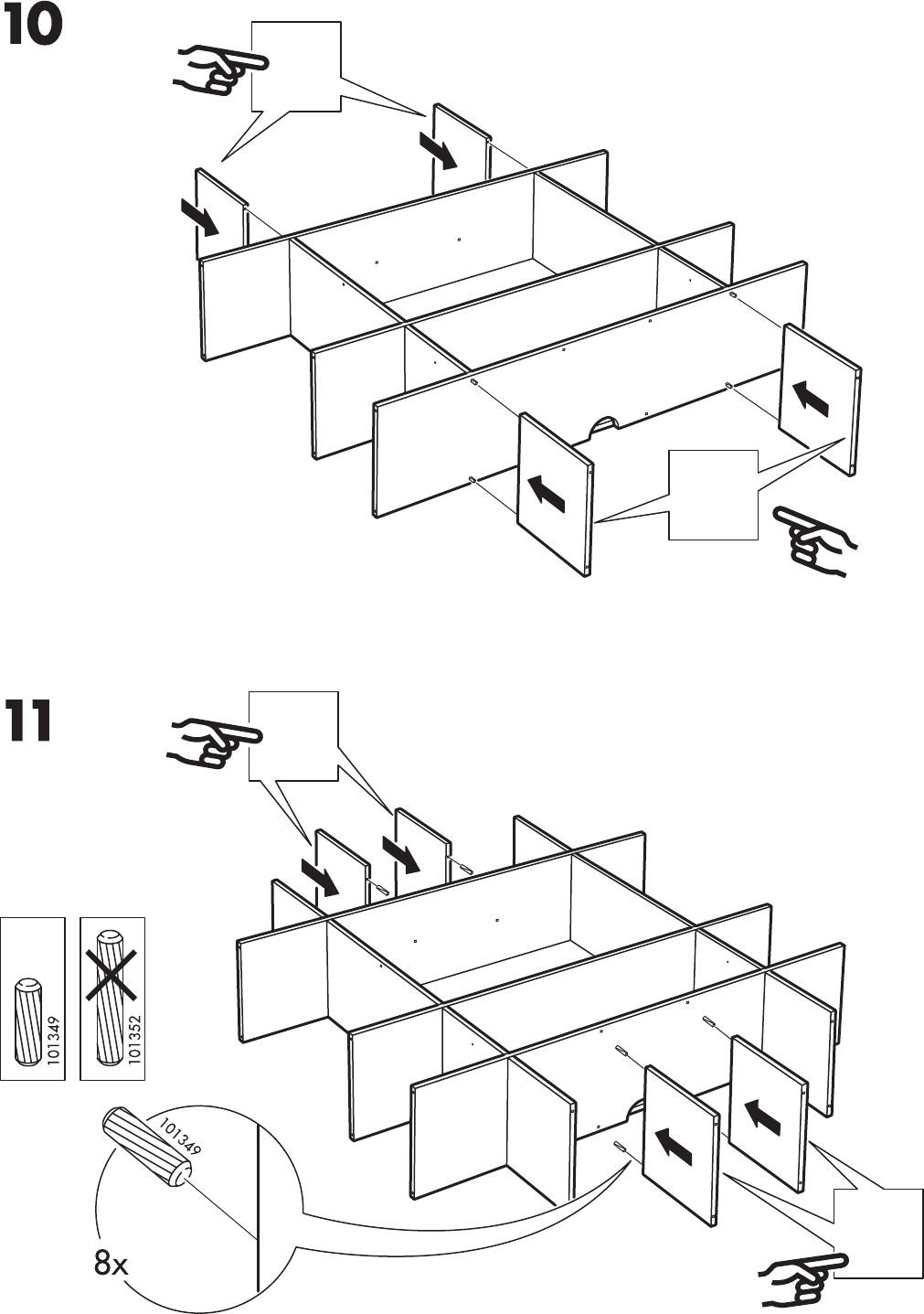 10

11

101349

101352

101349

8x