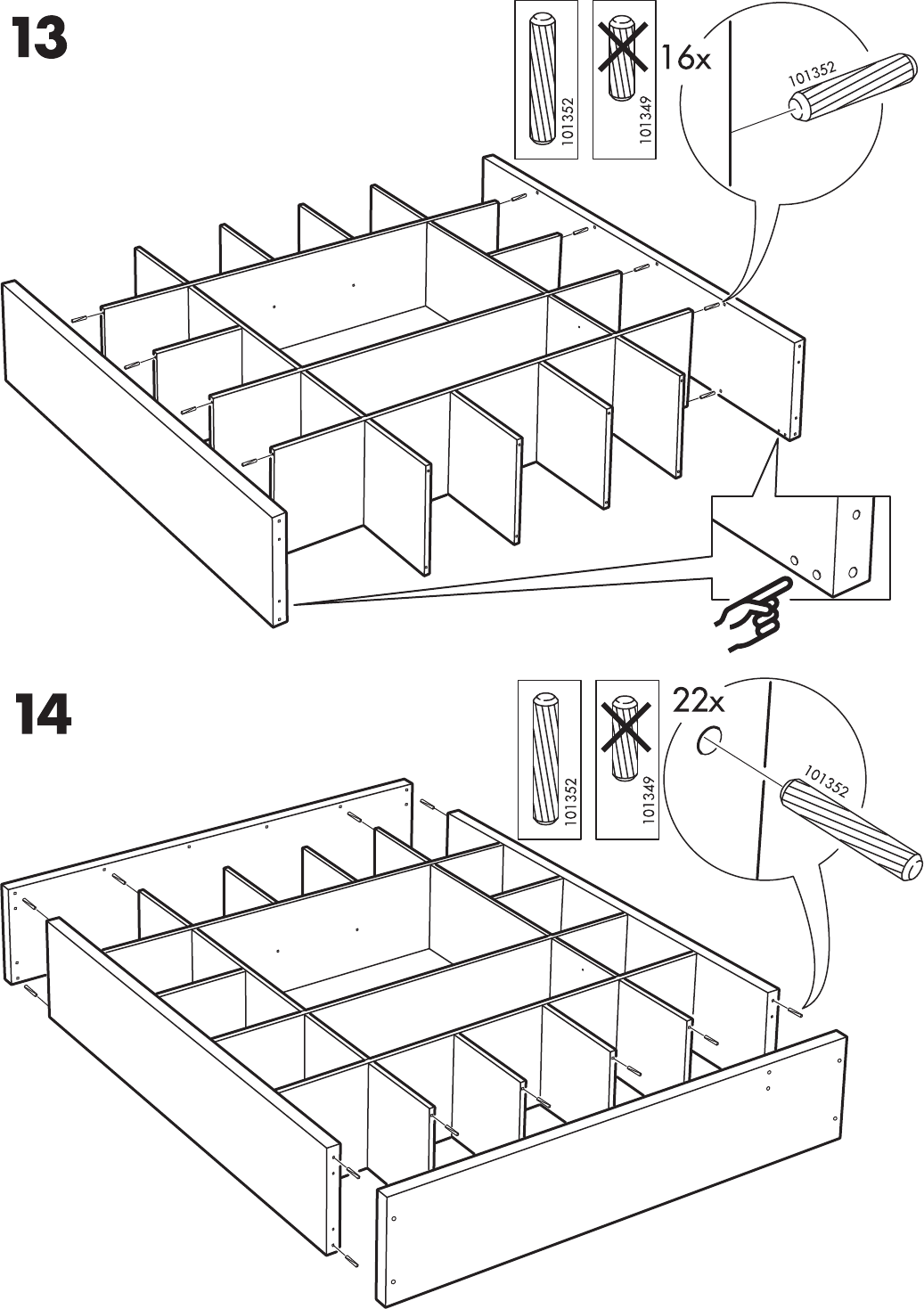 13

101352

101349

16x

101352

14

101352

101349

22x

101352