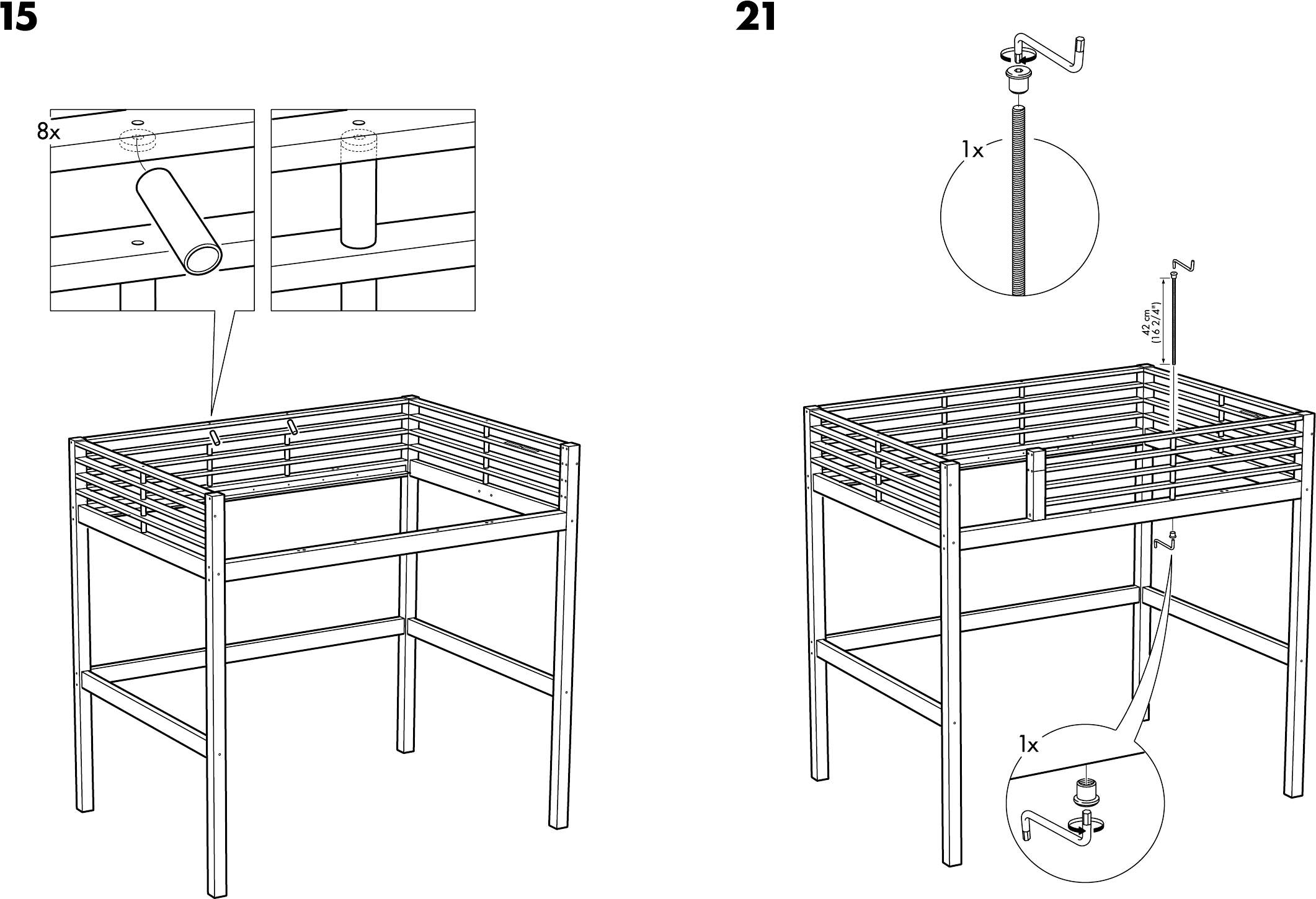 15

8x

21

1x

42 cm
(16 2/4")

1x