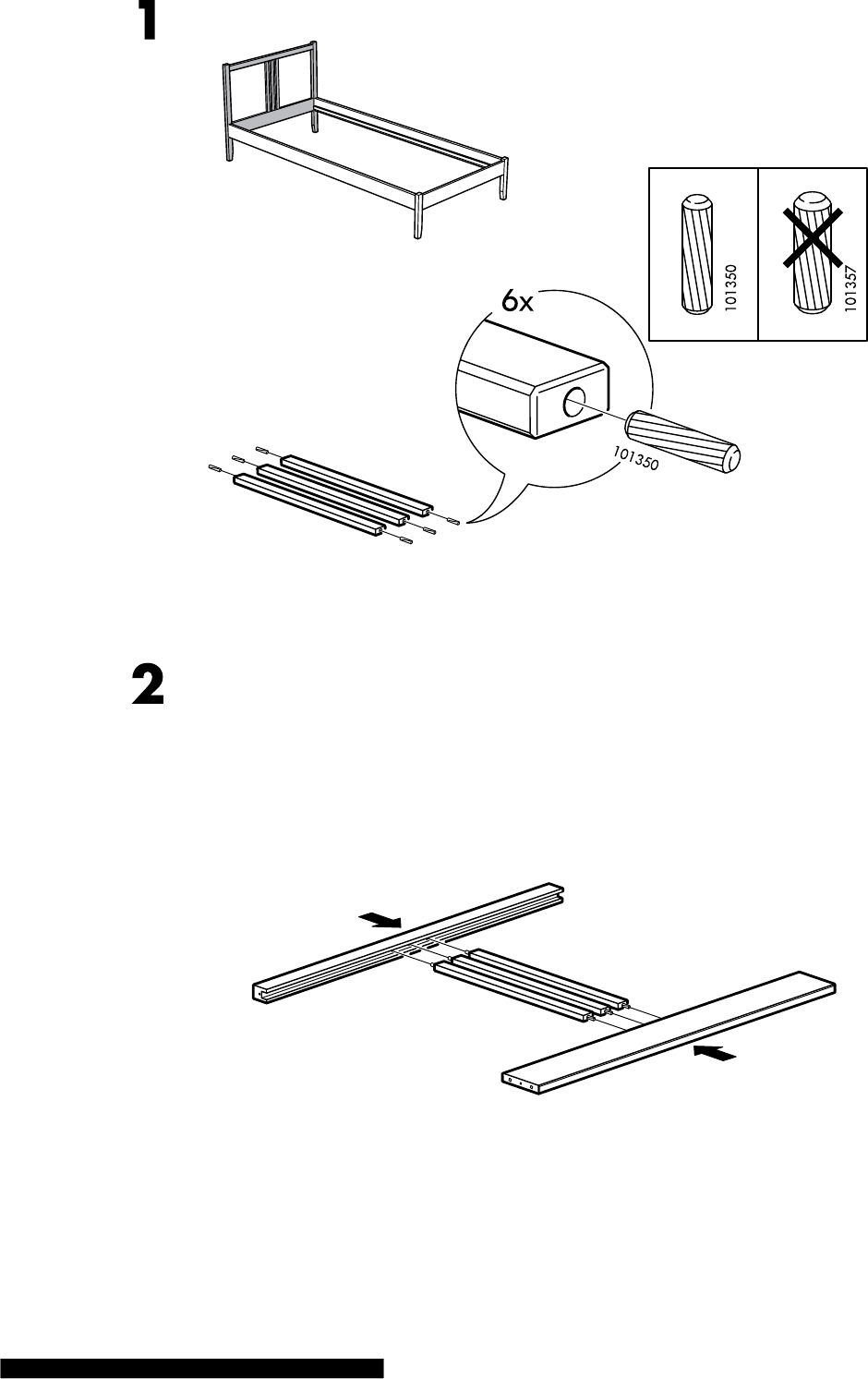 1

101350

101357

6x

101350

2