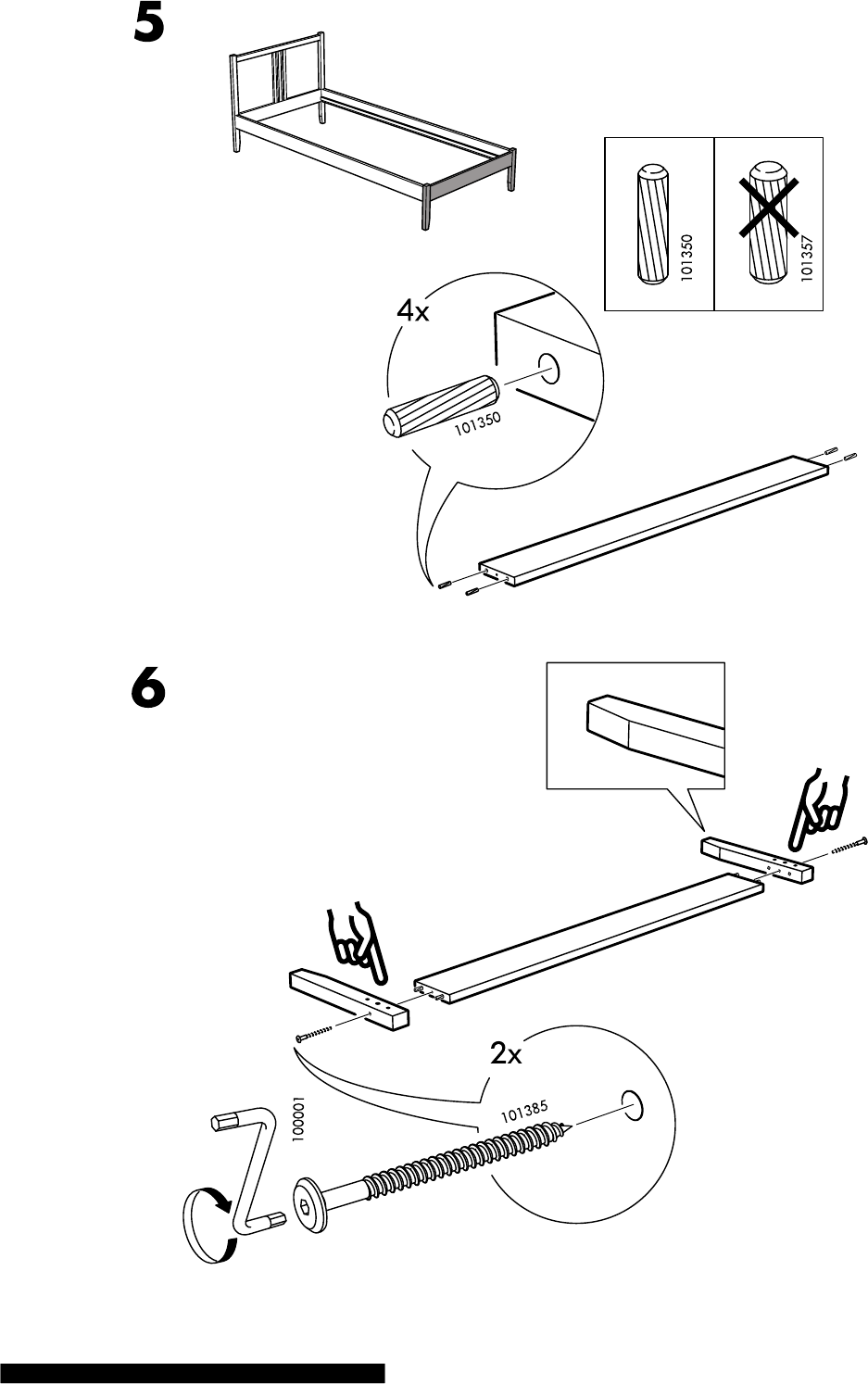 5

101350

101357

4x

101350

6

2x

101385

100001