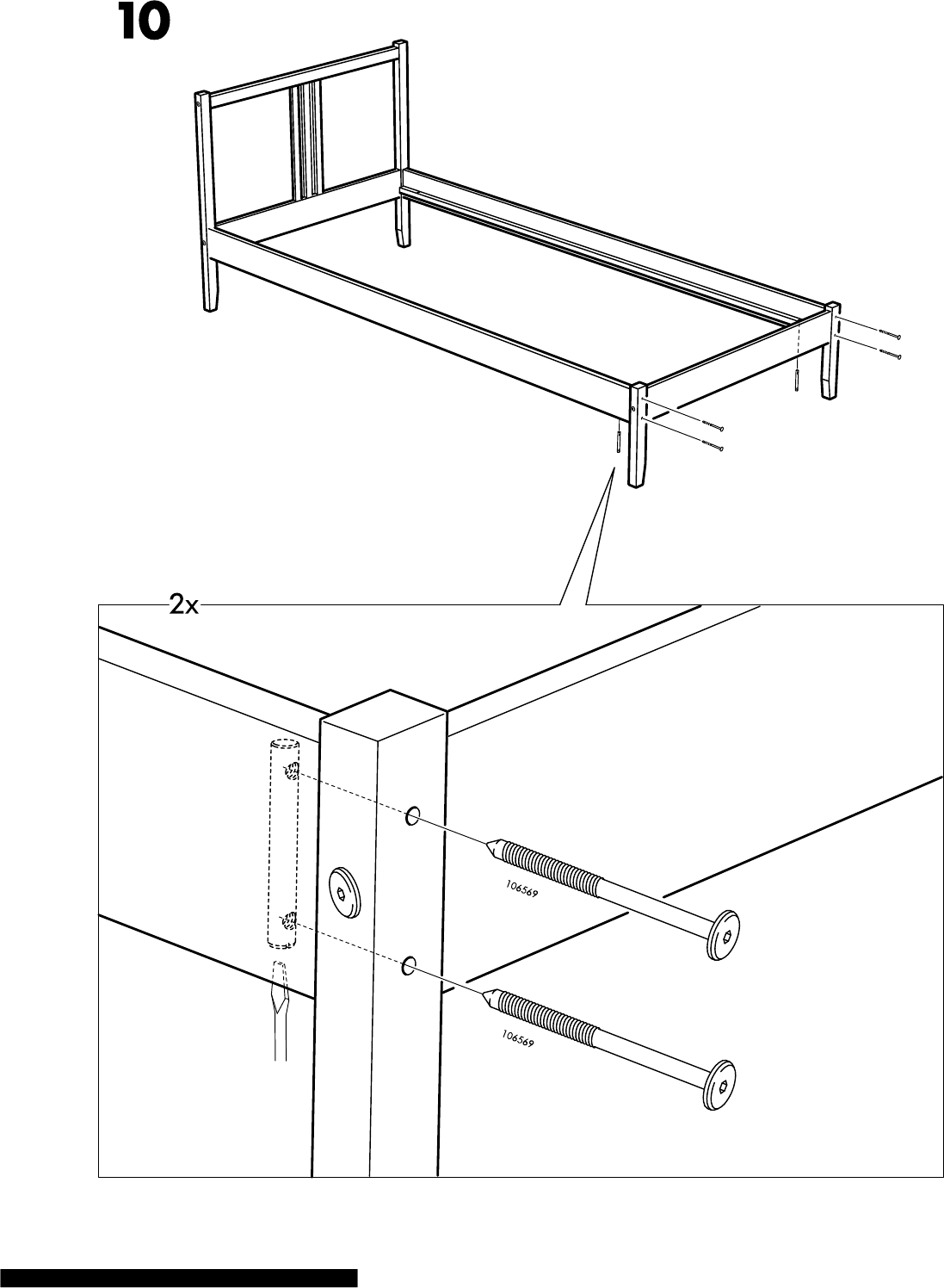 10

2x

106569

106569