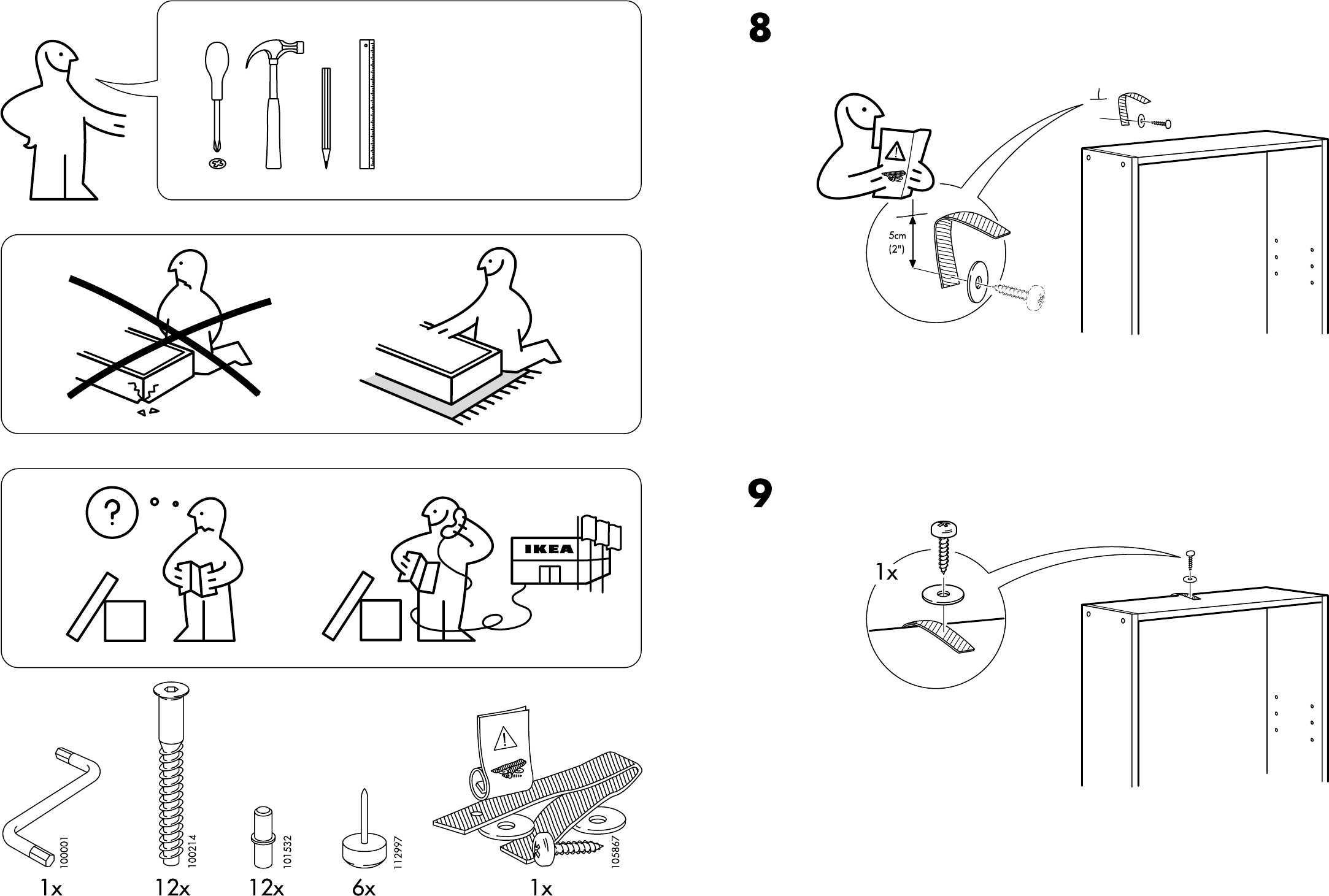 ?

IKEA

100001
1x

100214
12x

101532
12x

112997
6x

105867
1x

8

5cm
(2")

9

1x