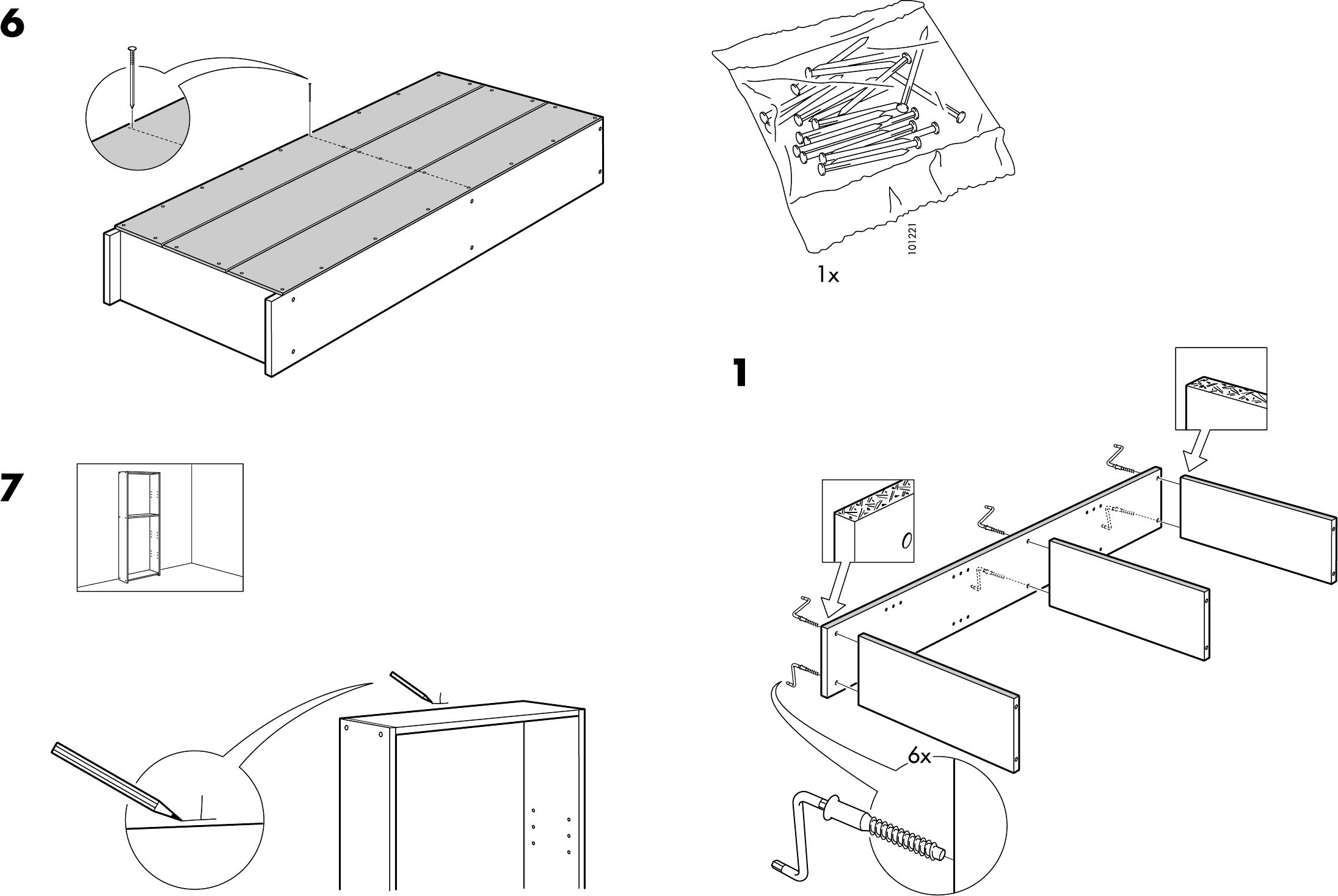 6

7

101221

1x

1

6x