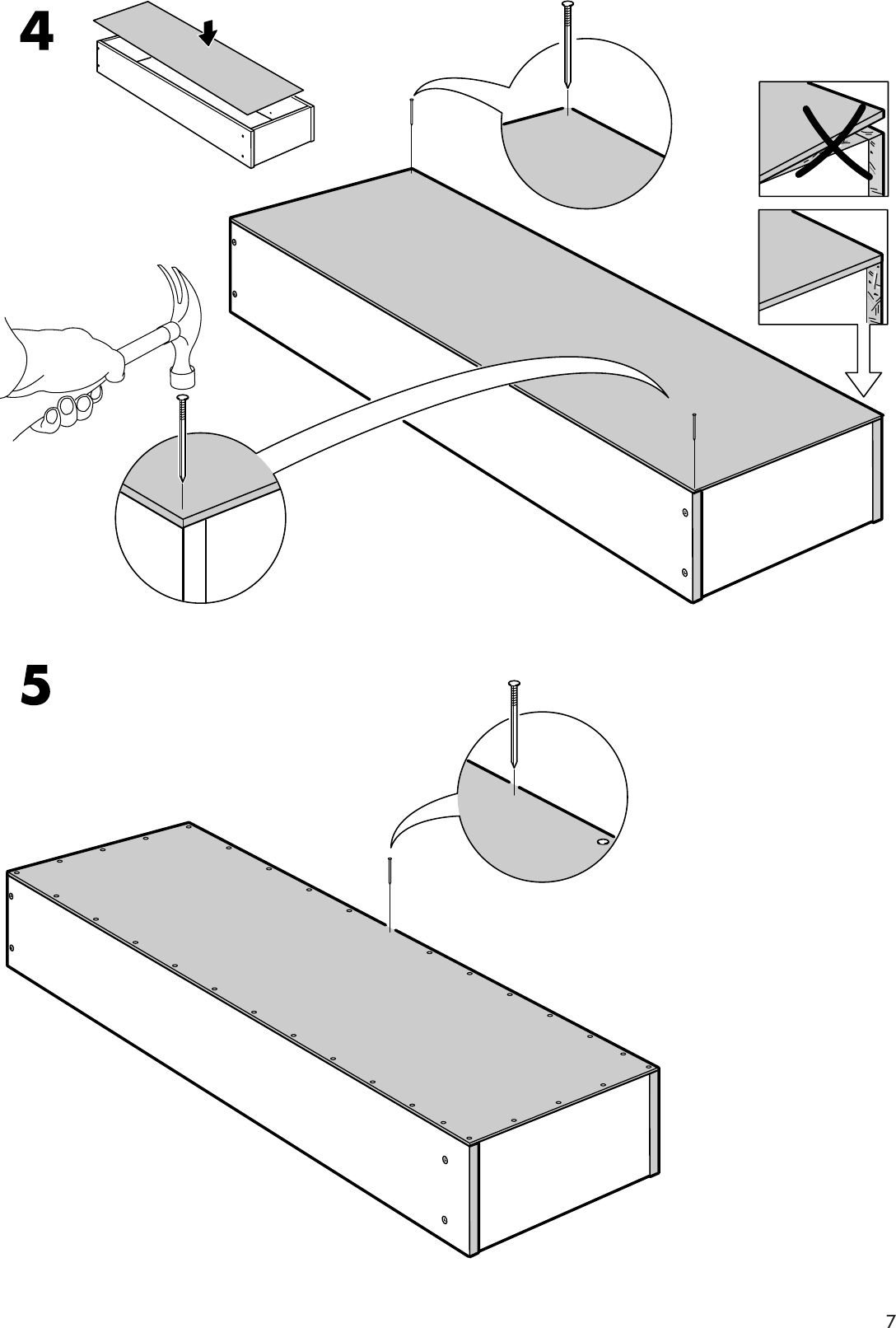 4

5

7