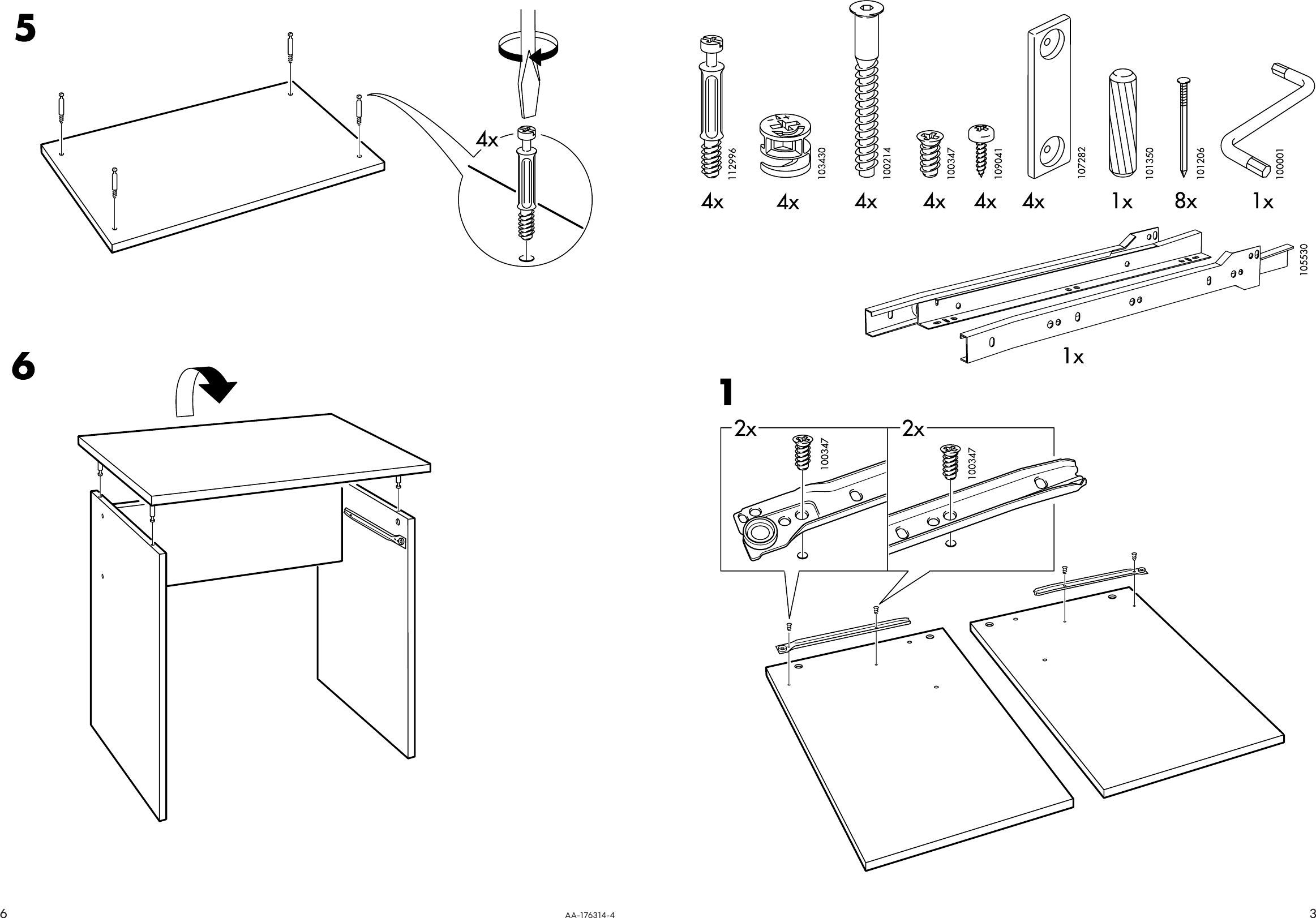 5

4x

6

112996
4x

103430
4x

100214
4x

100347
4x

109041
4x

107282
4x

101350
1x

101206
8x

100001
1x

105530
1x

1

2x
100347

2x
100347

6

AA-176314-4

3