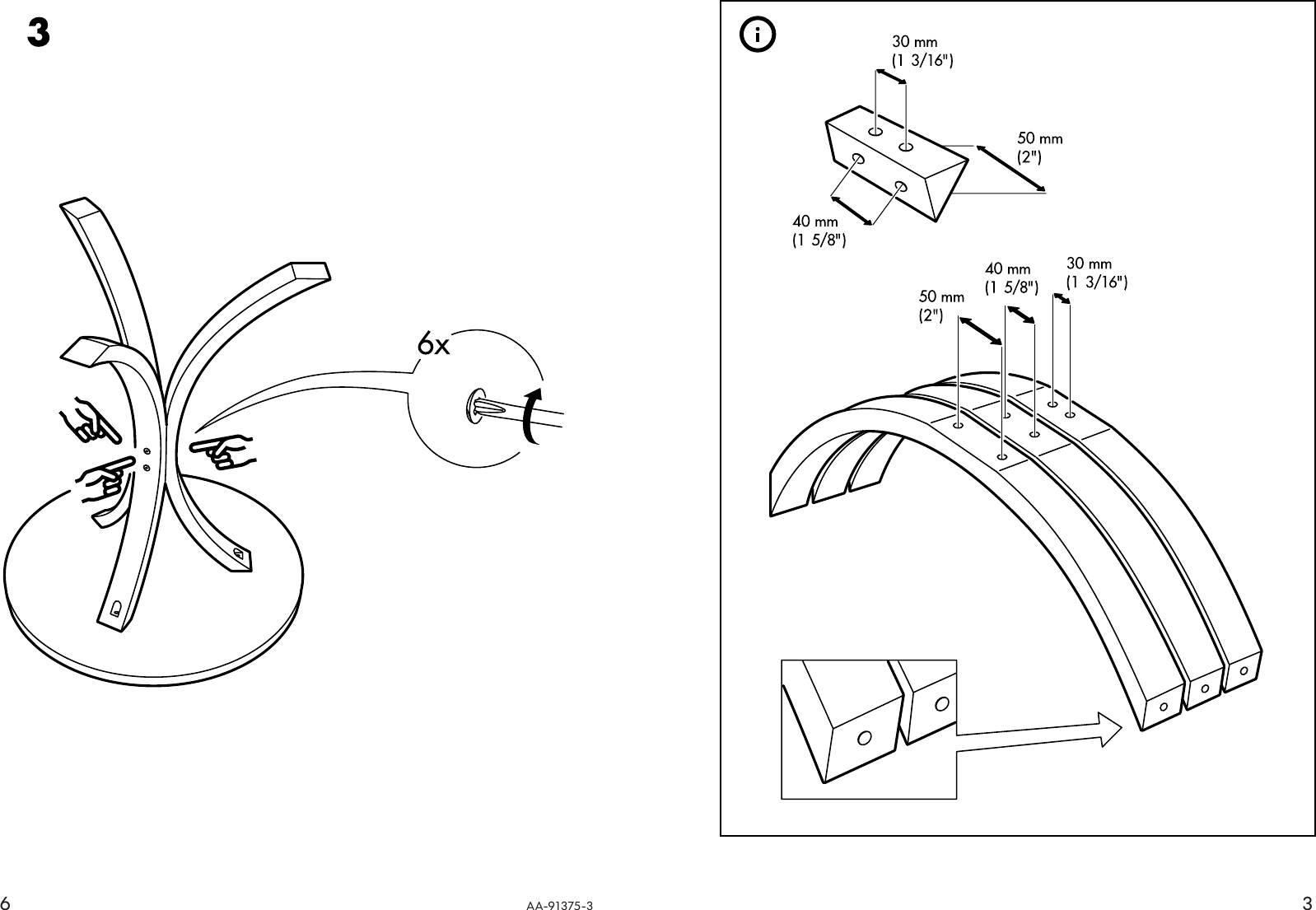 3

6x

i

30 mm
(1 3/16")

50 mm
(2")

40 mm
(1 5/8")

50 mm
(2")

40 mm
(1 5/8")

30 mm
(1 3/16")

6

AA-91375-3

3