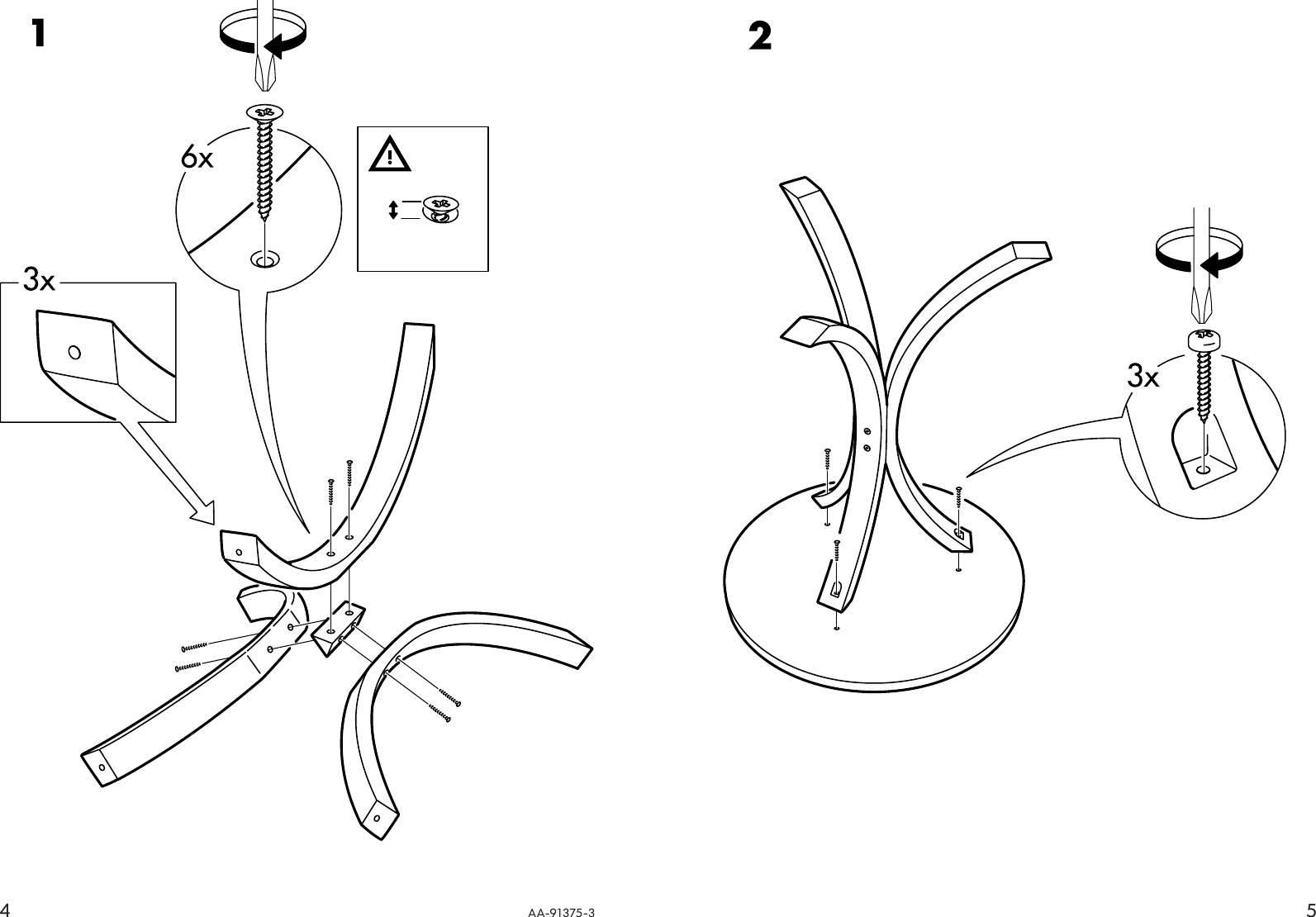 1

6x

3x

2

3x

4

AA-91375-3

5