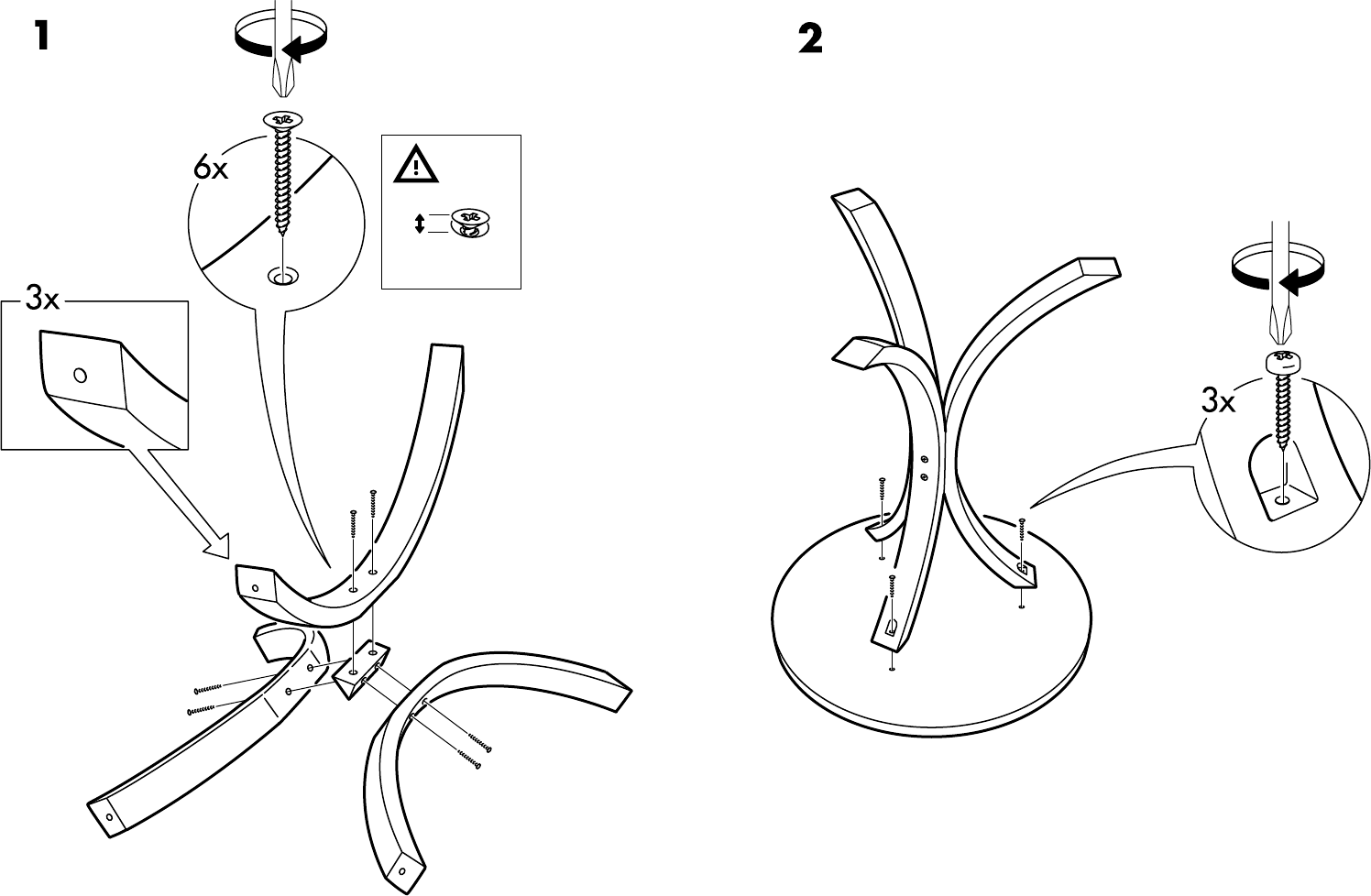 1

6x

3x

2

3x