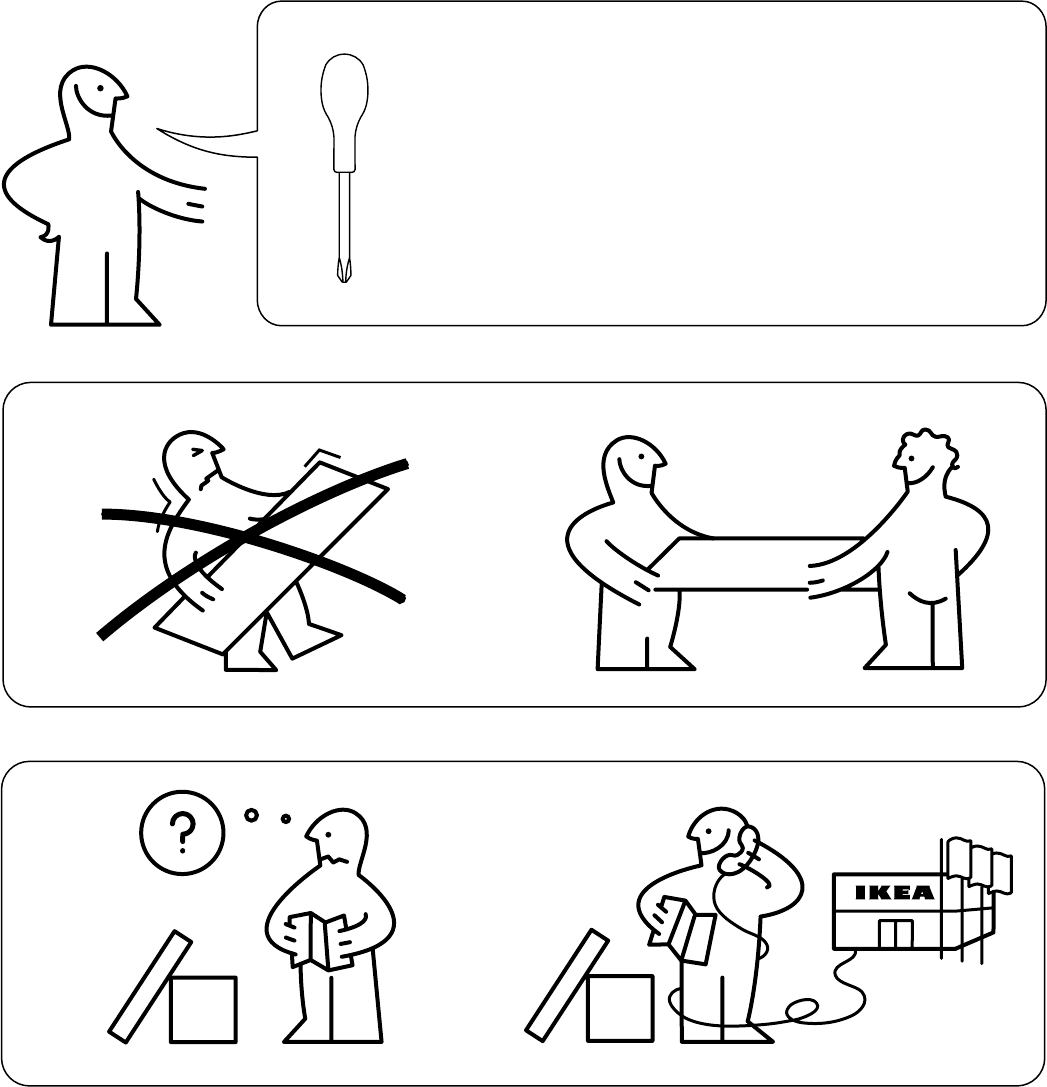 ?

IKEA