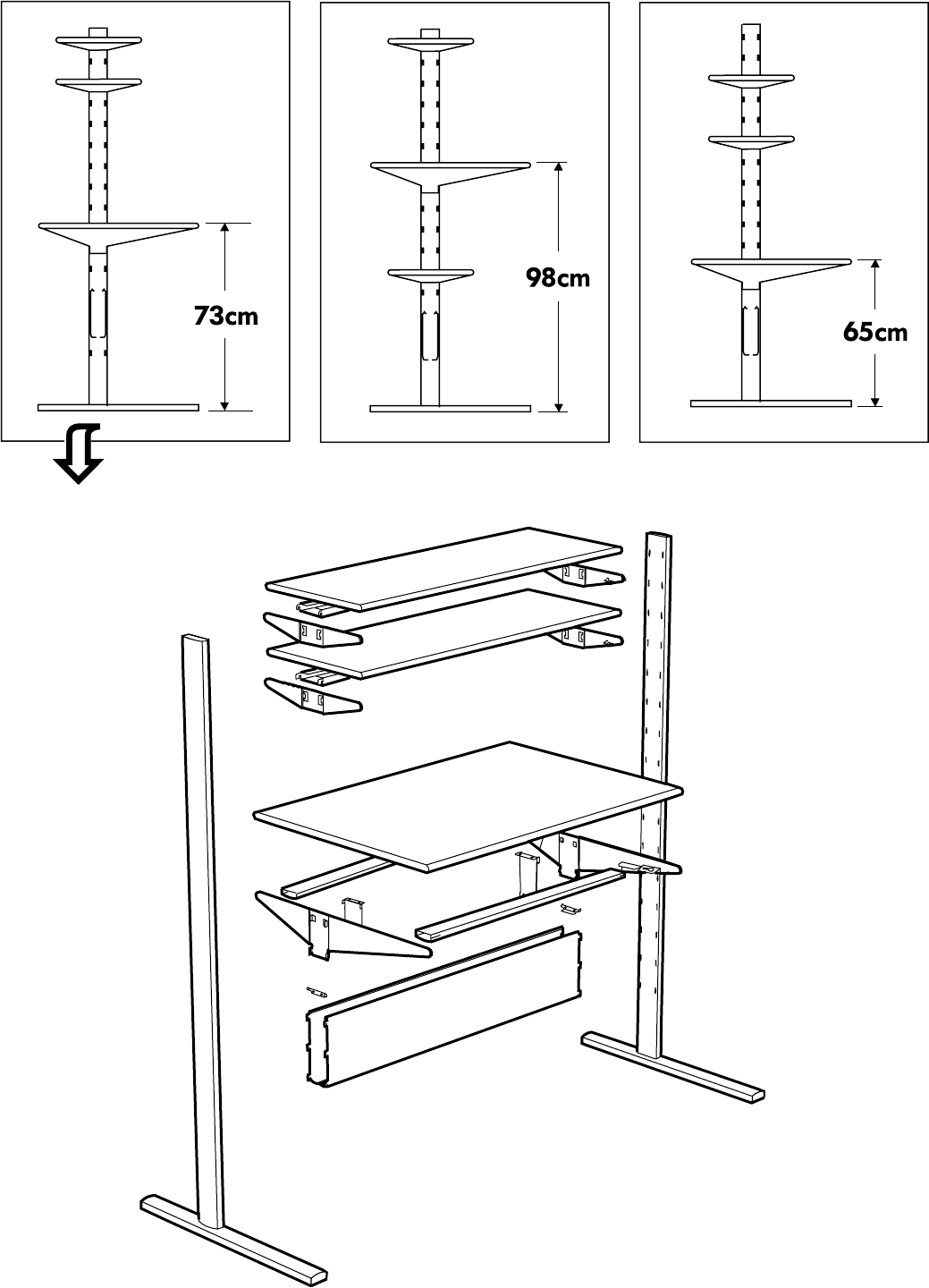 73cm

98cm

65cm