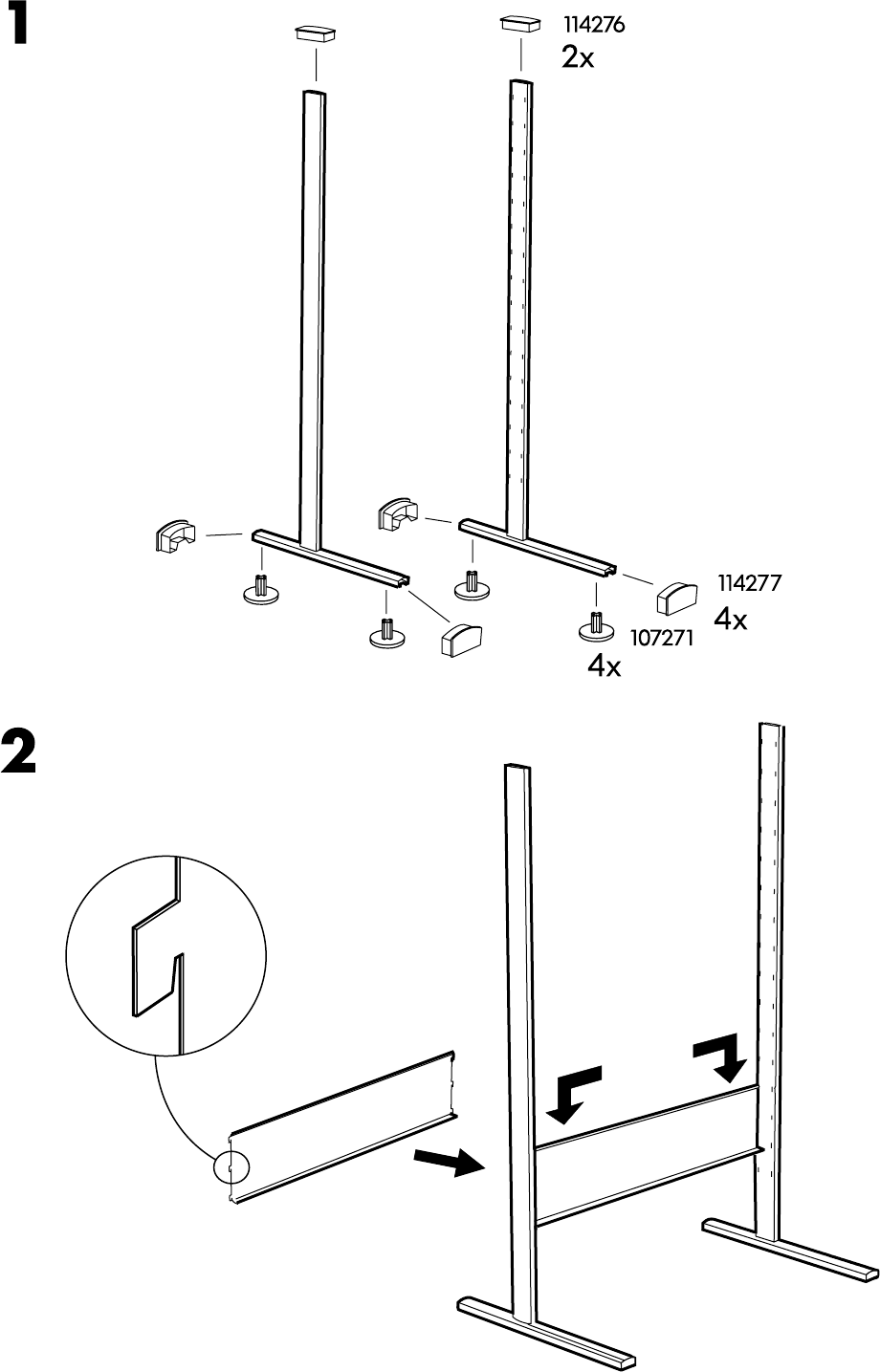 1

114276
2x

114277
4x

107271
4x

2