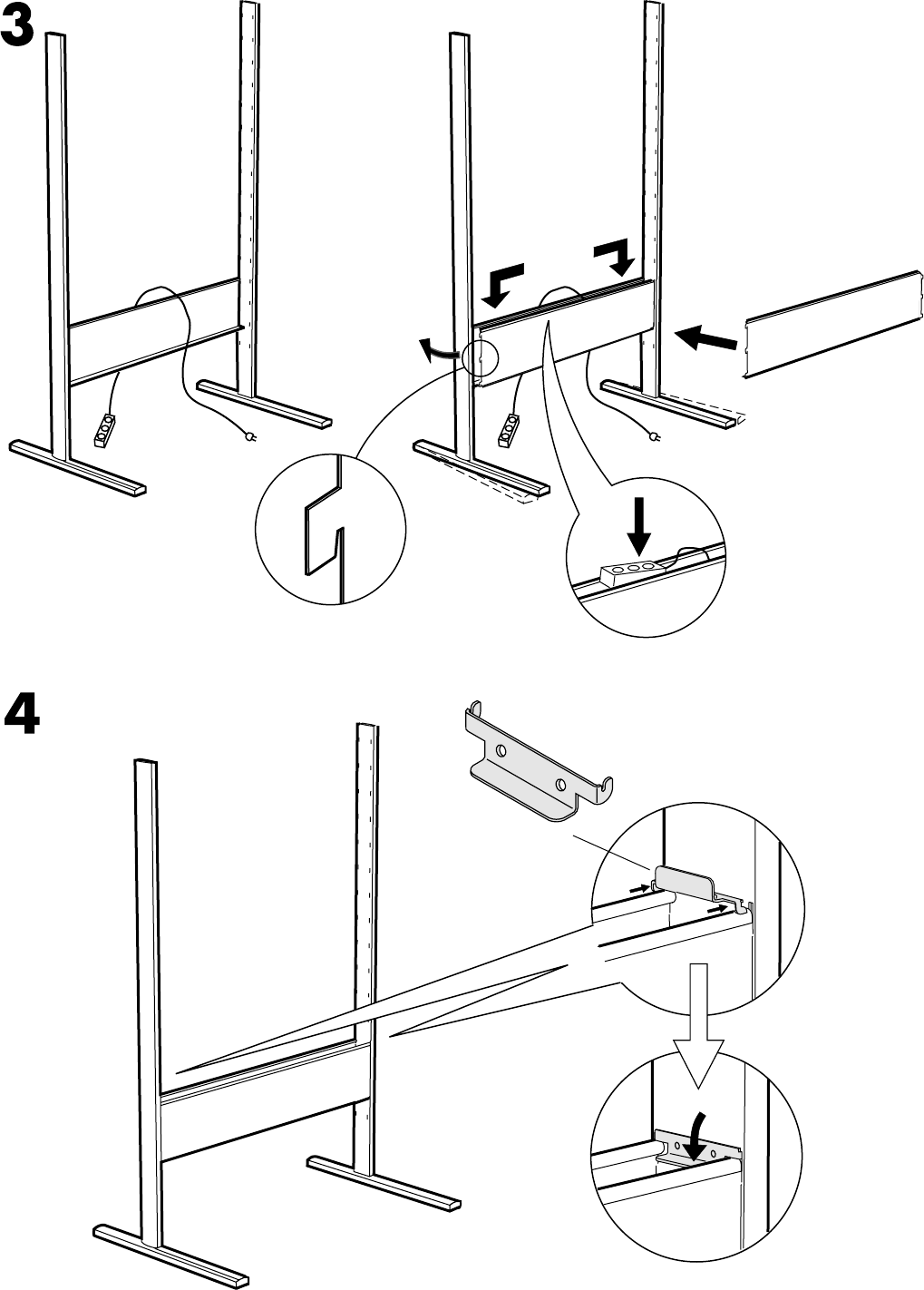 3

4