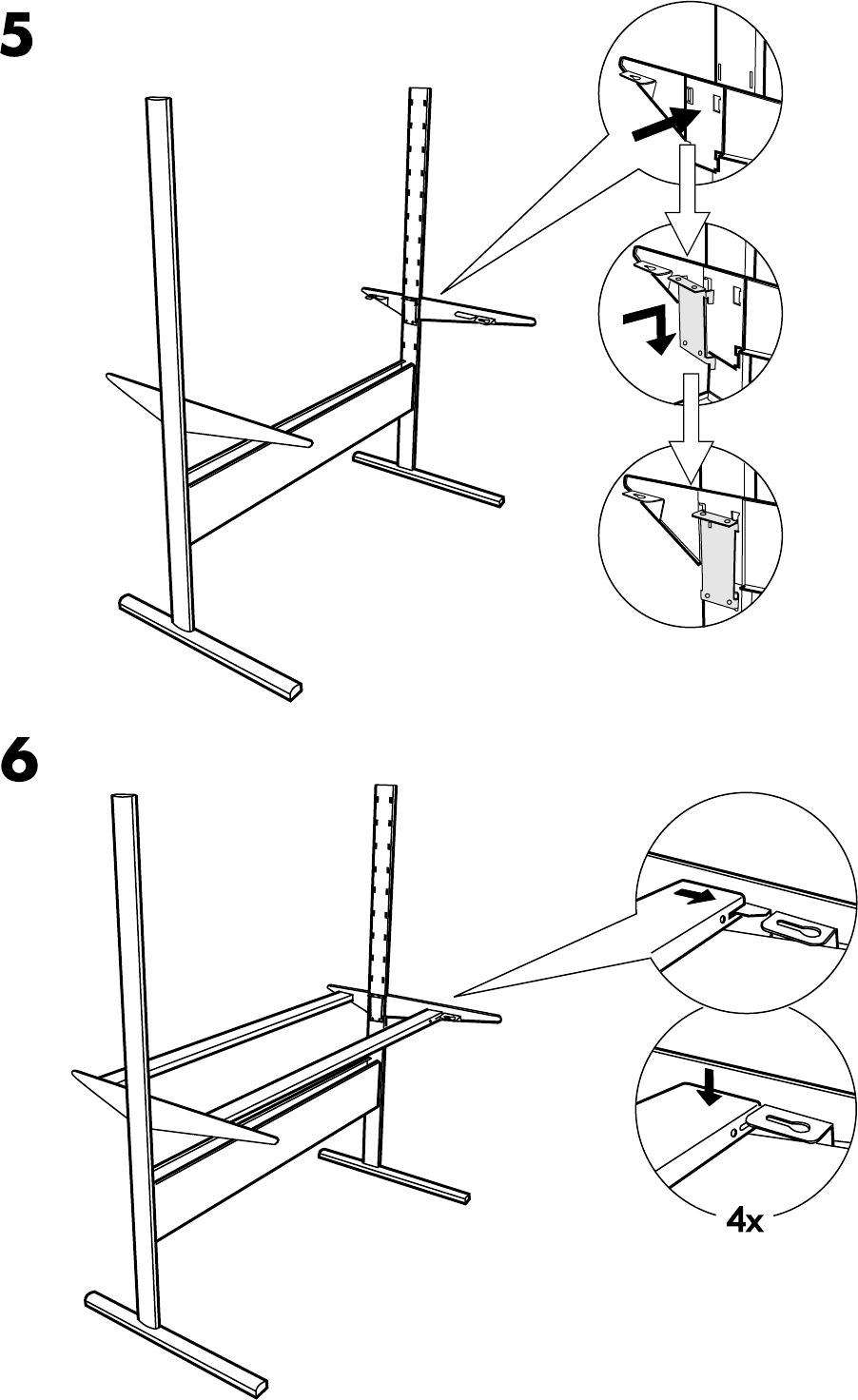 5

6

4x