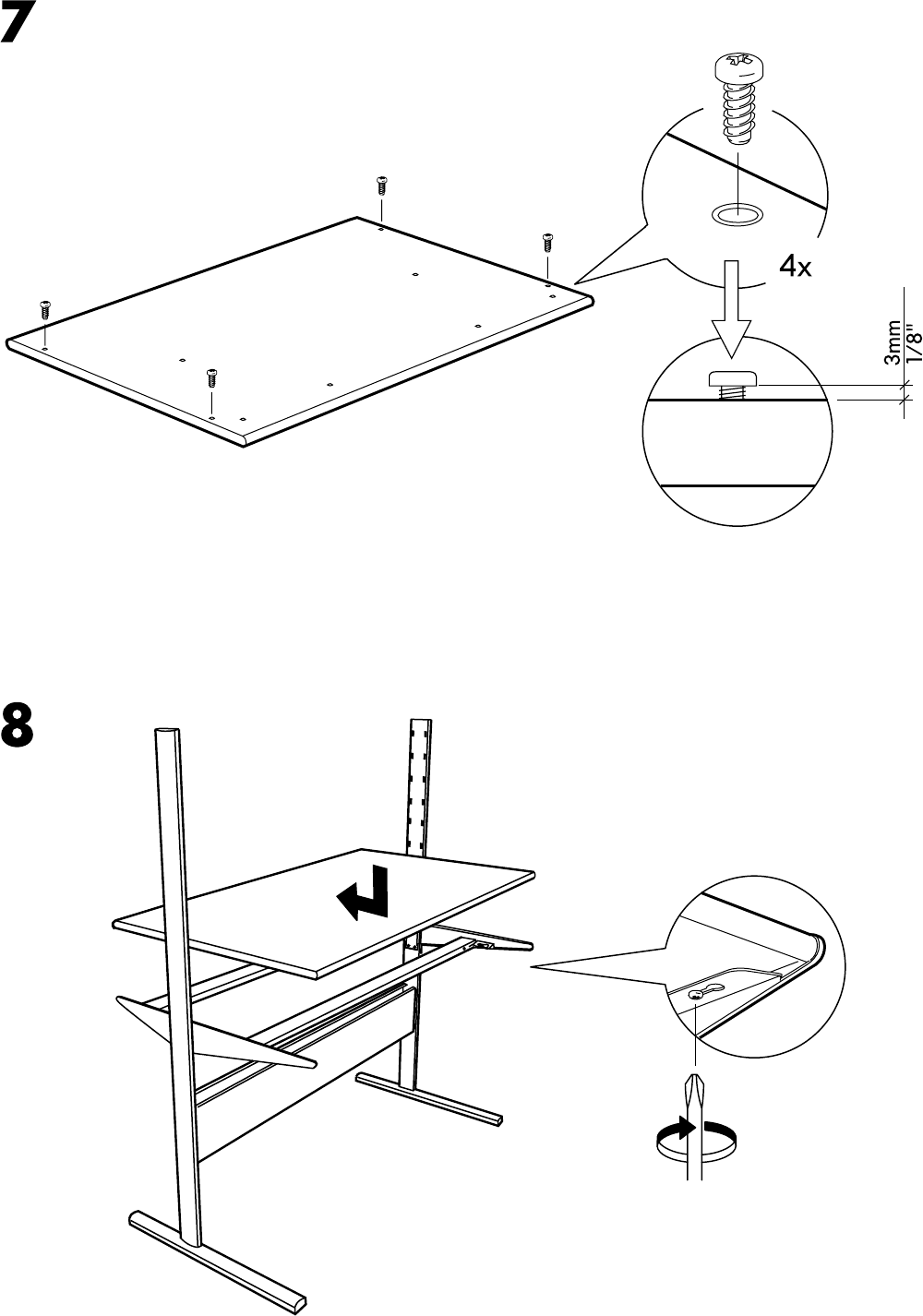 7

4x

3mm
1/8"

8