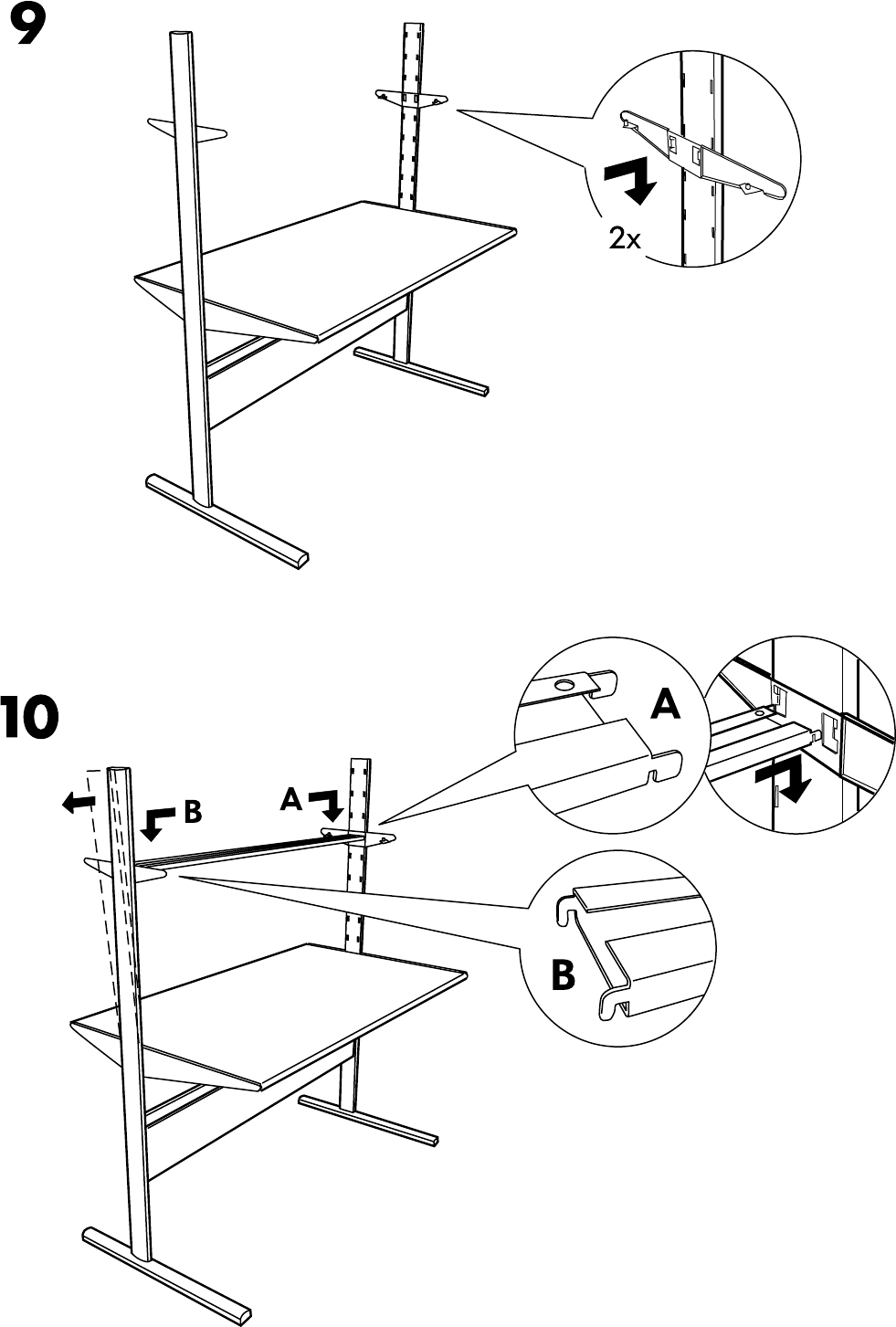 9

2x

10

B

A

A

B