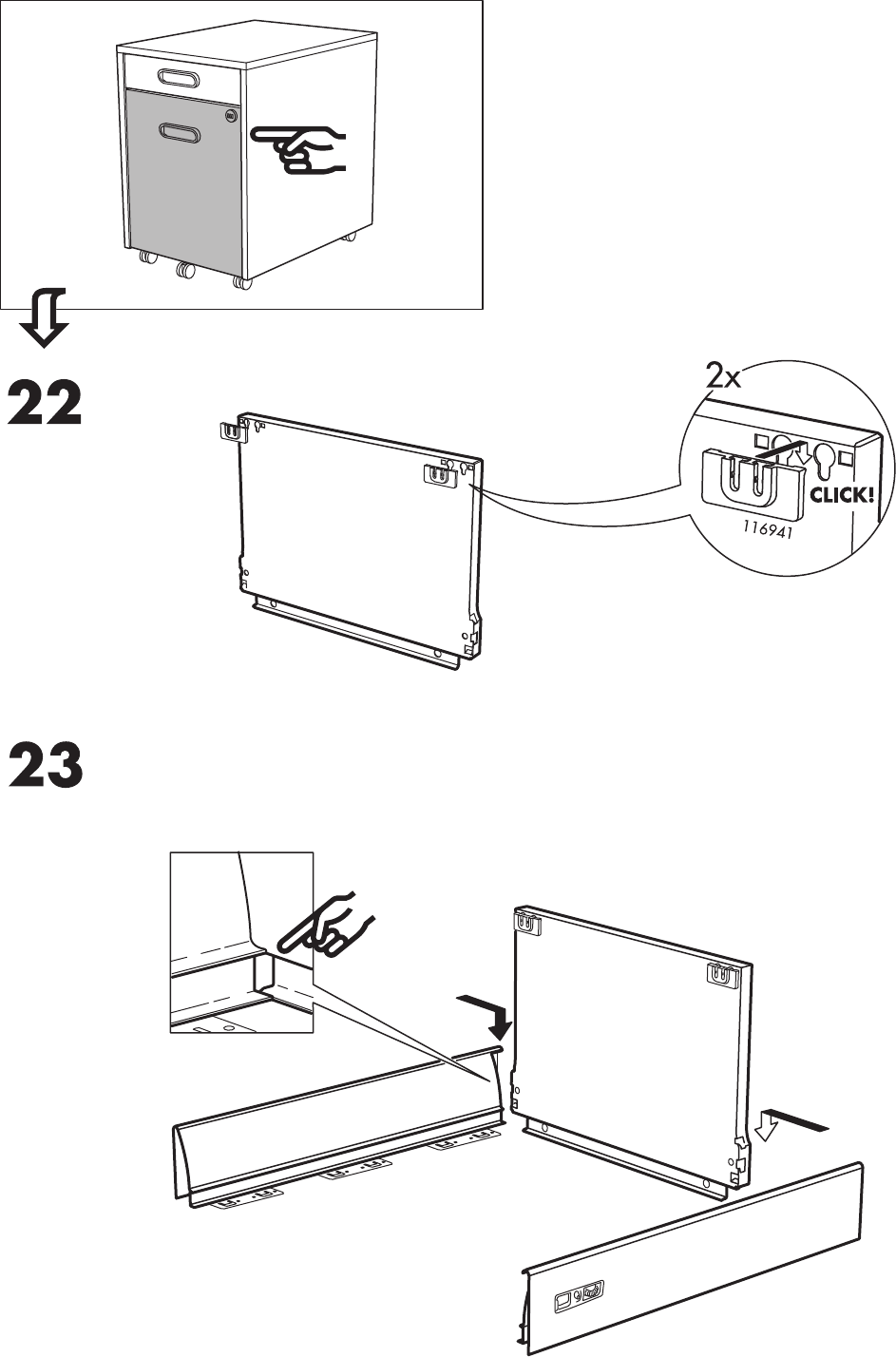 22

2x

CLICK!

116941

23