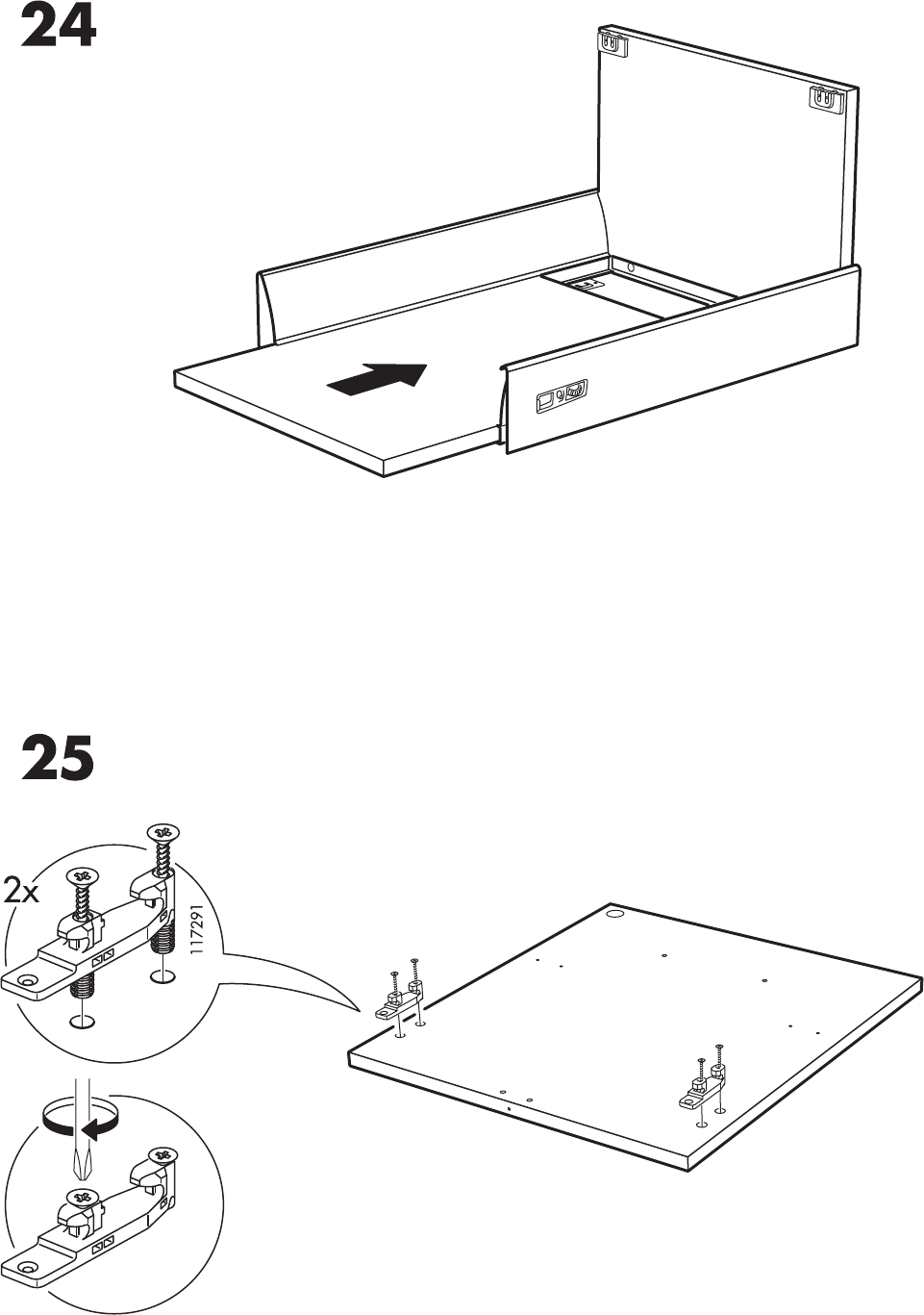 24

25

2x

117291