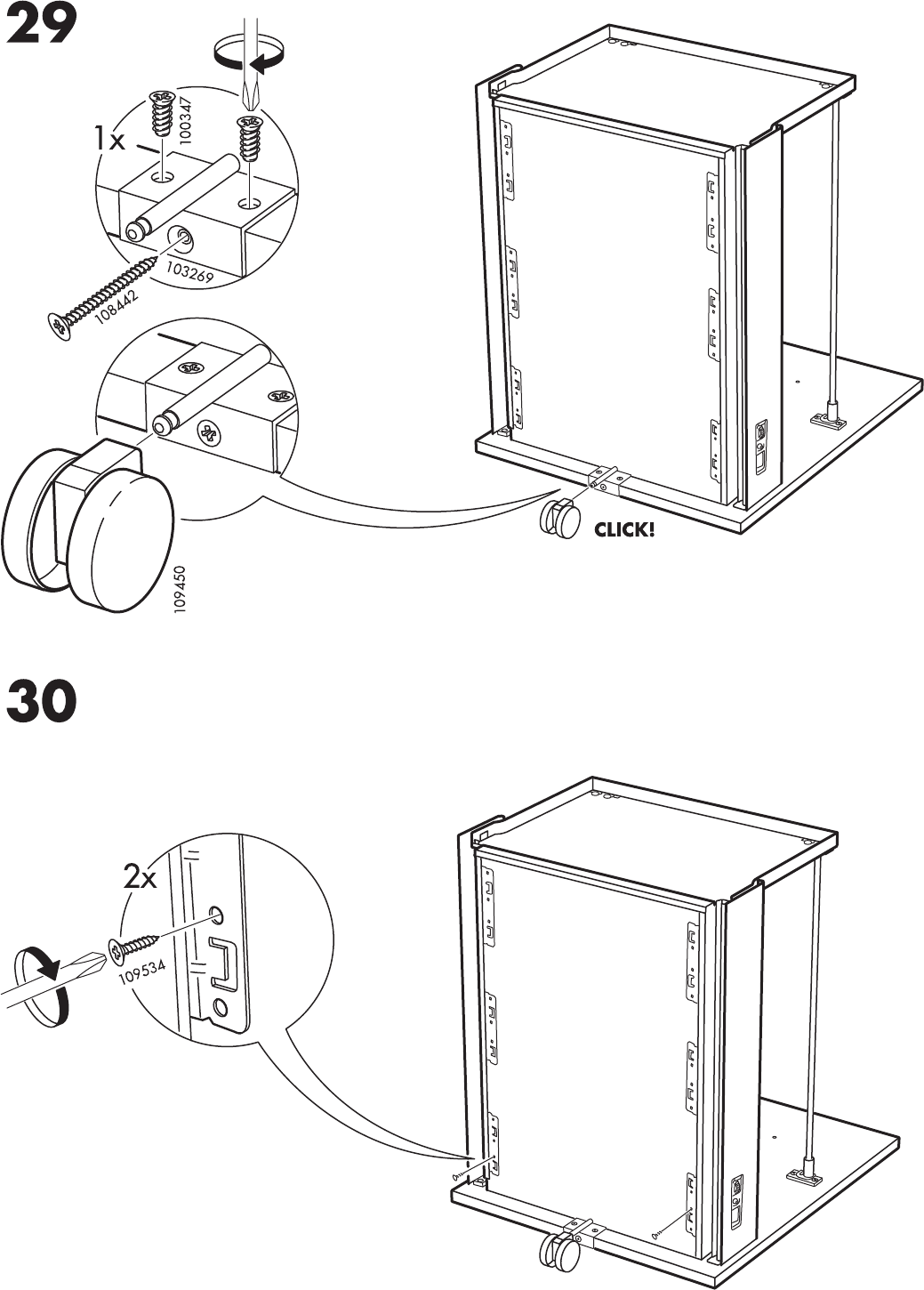 29

1x

100347

103269

108442

109450

CLICK!

30

2x

109534