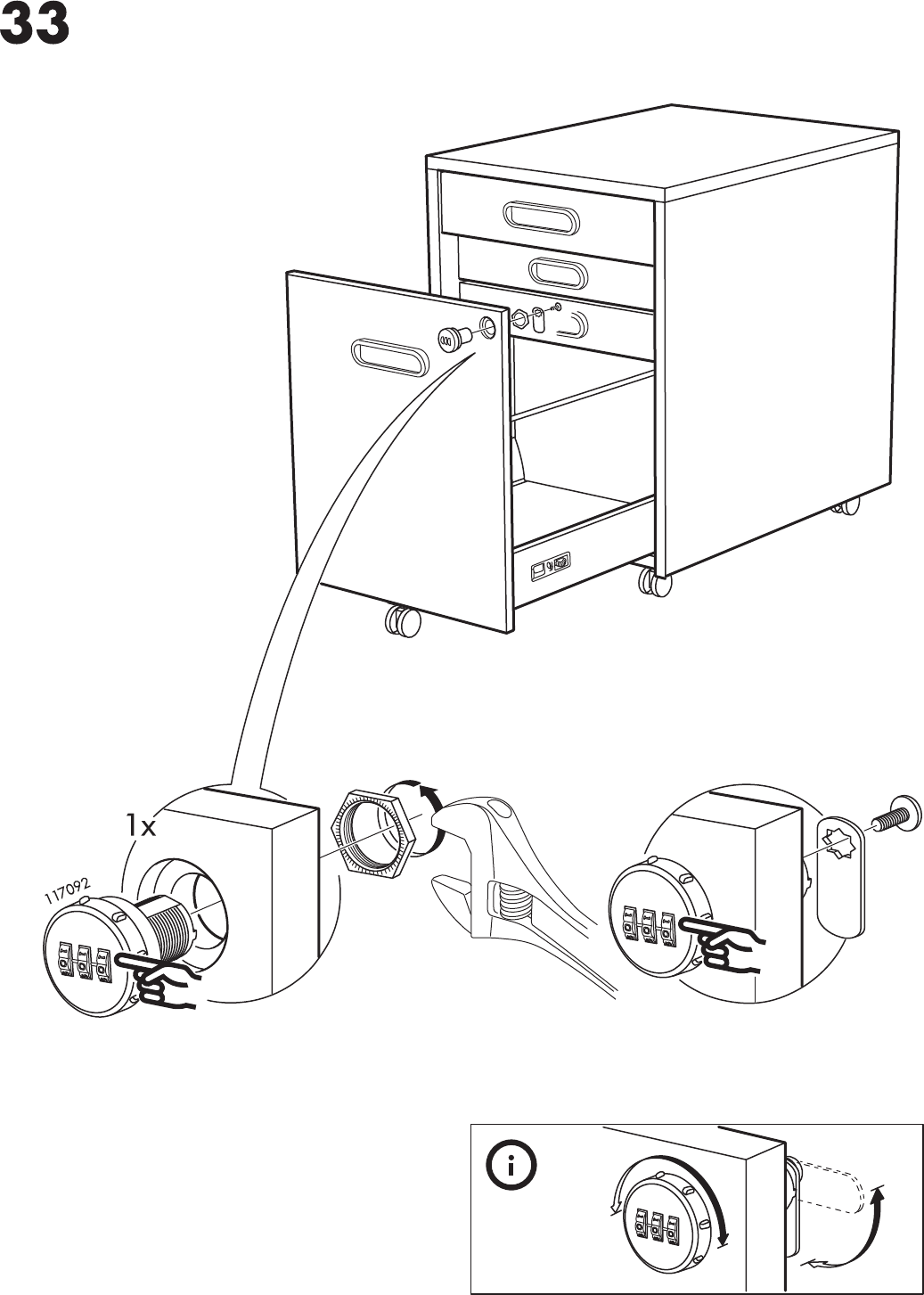 33

1x

117092

i