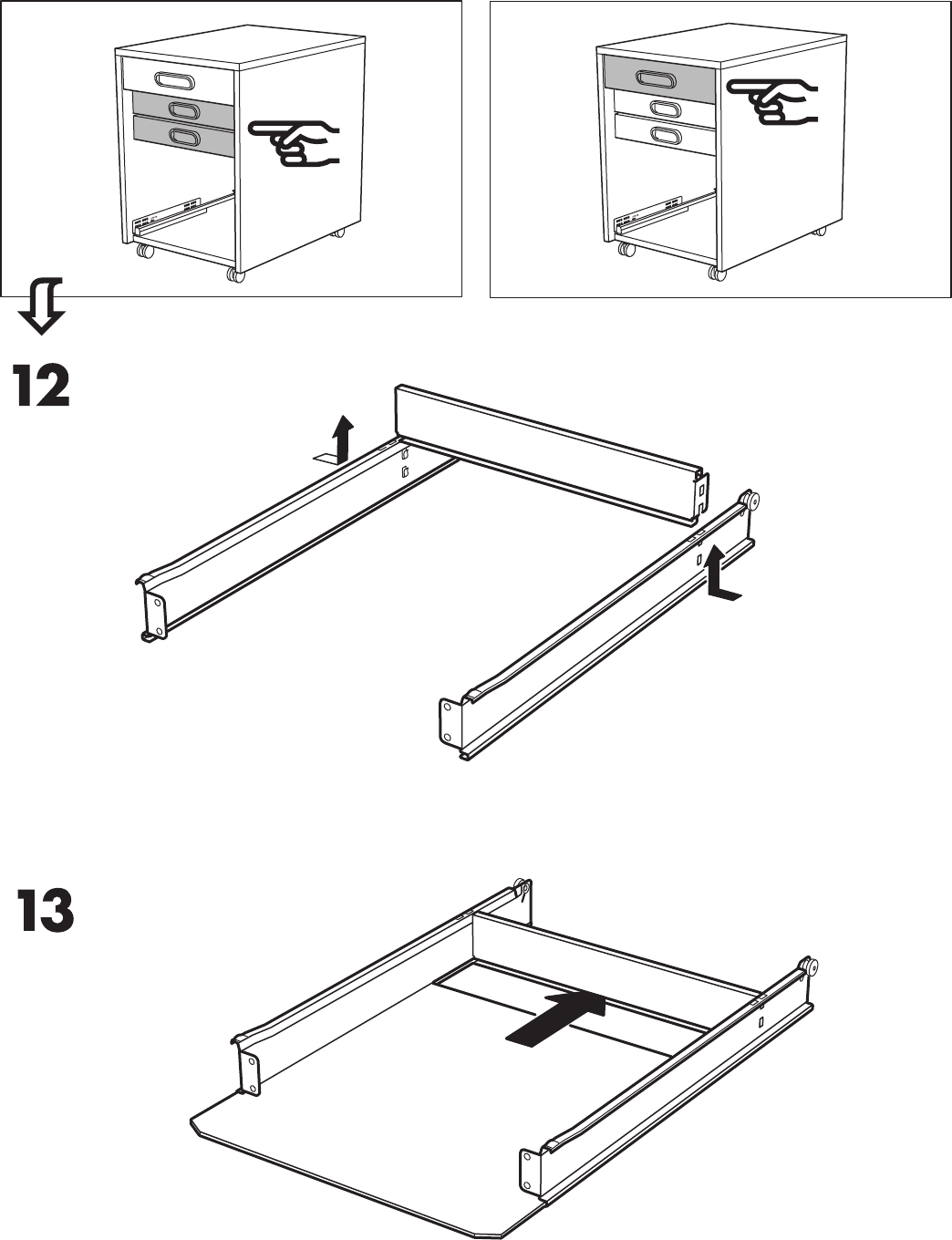 12

13