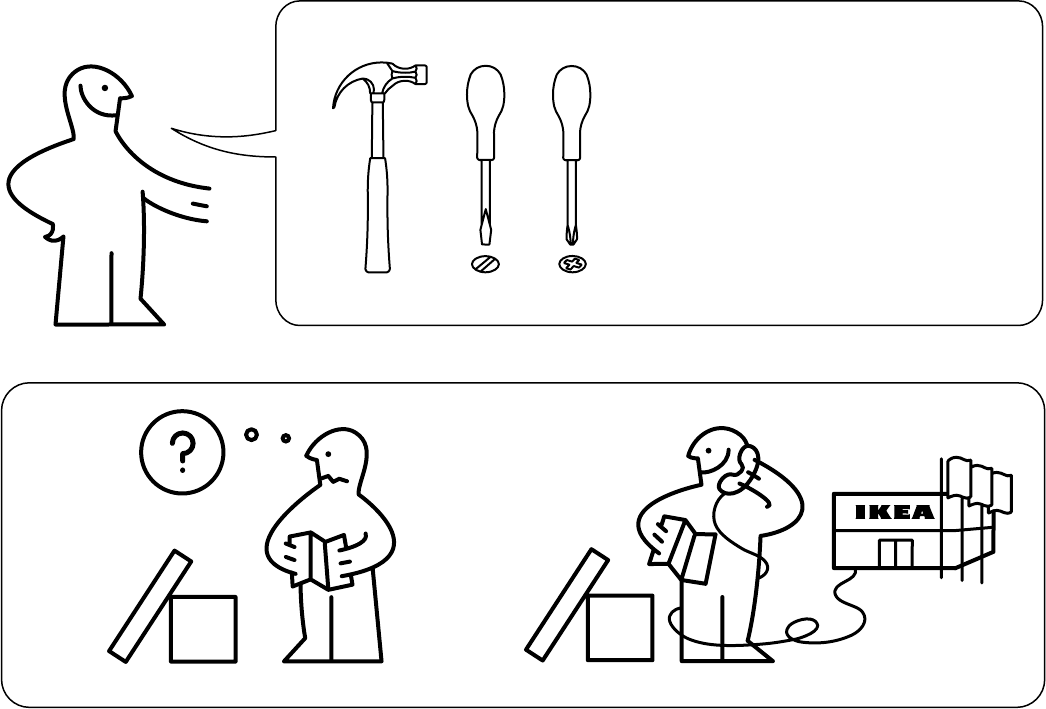 ?

IKEA