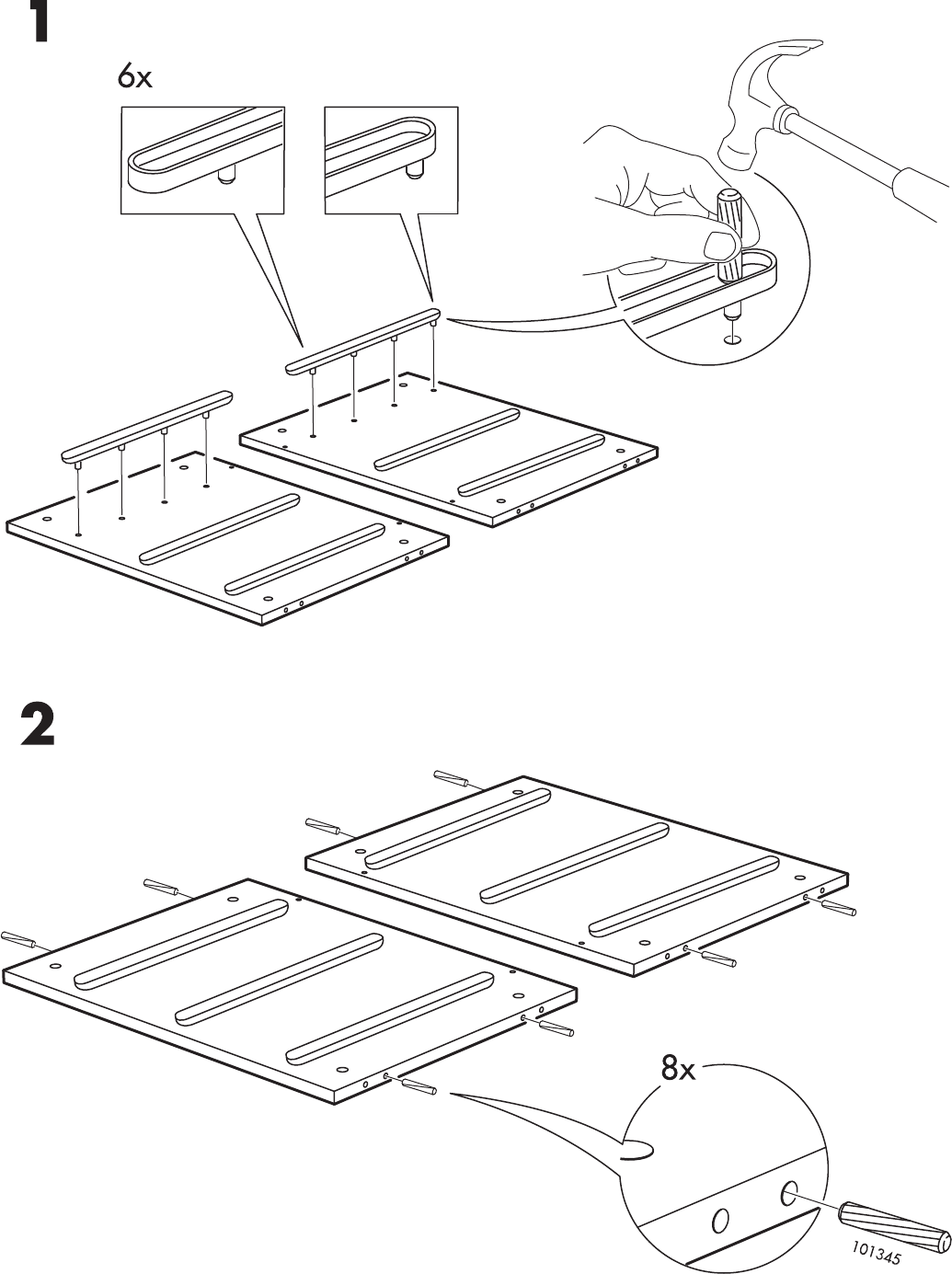 1

6x

2

8x

101345