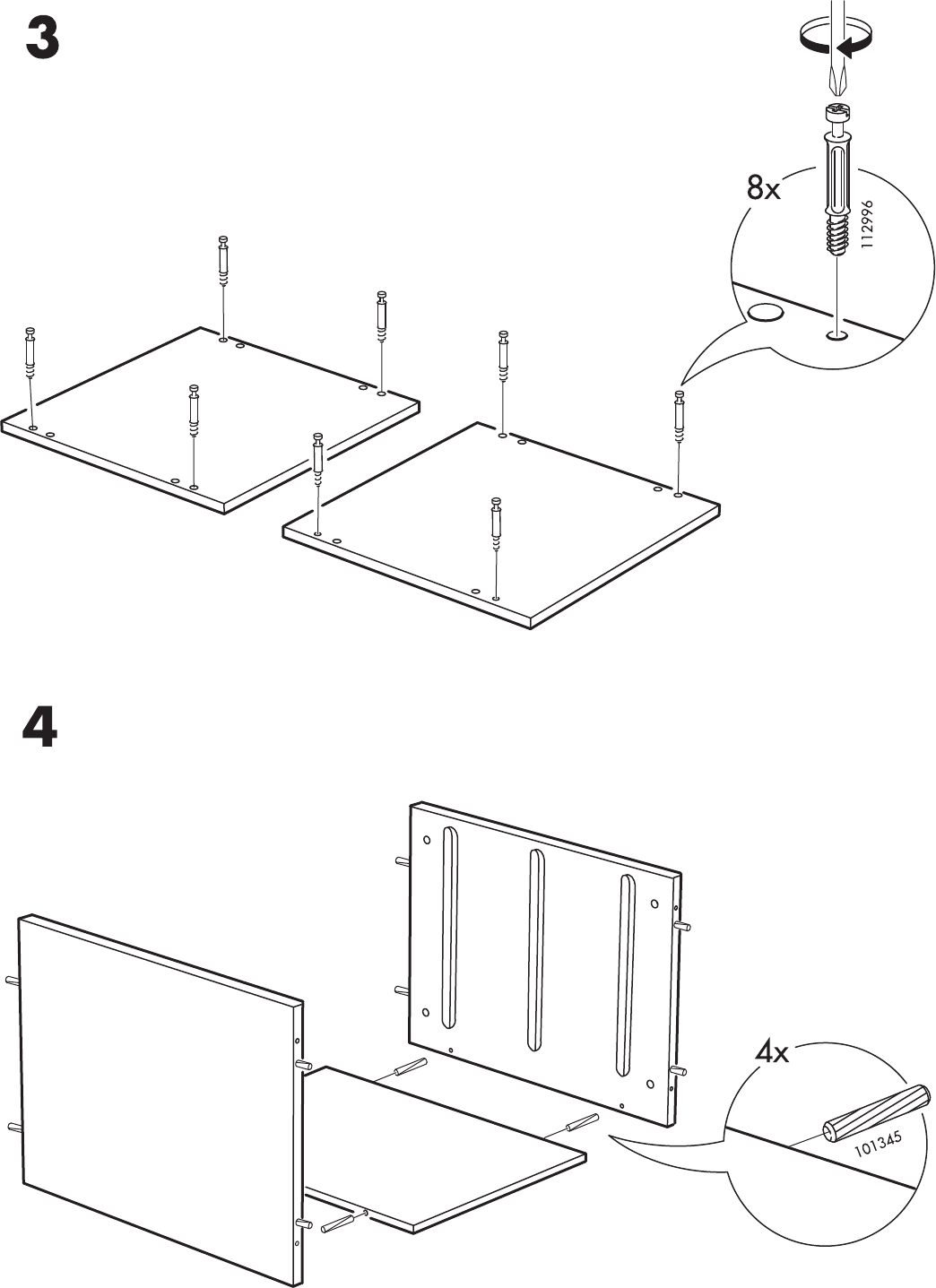 3

8x

112996

4

4x

101345