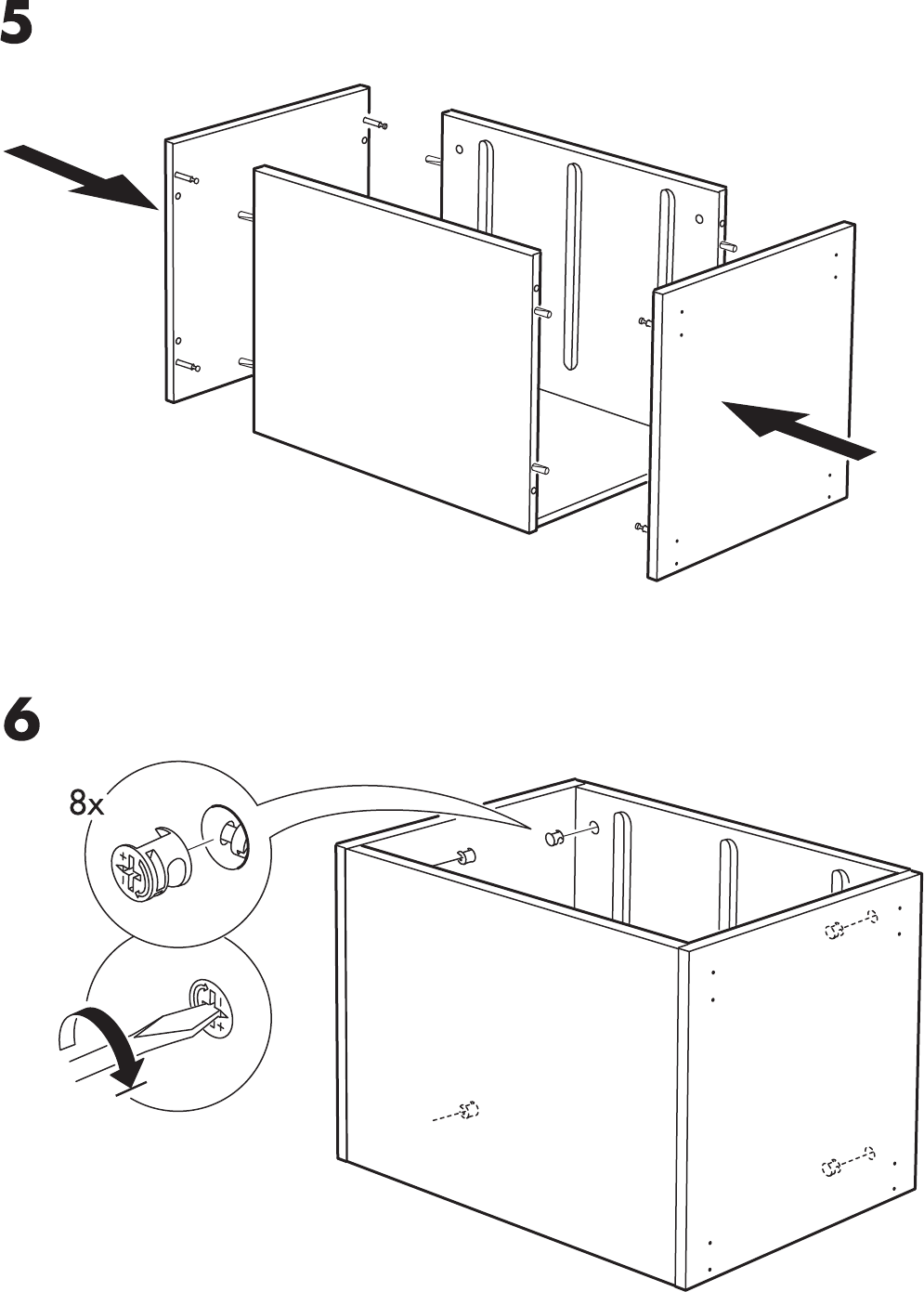 5

6

8x