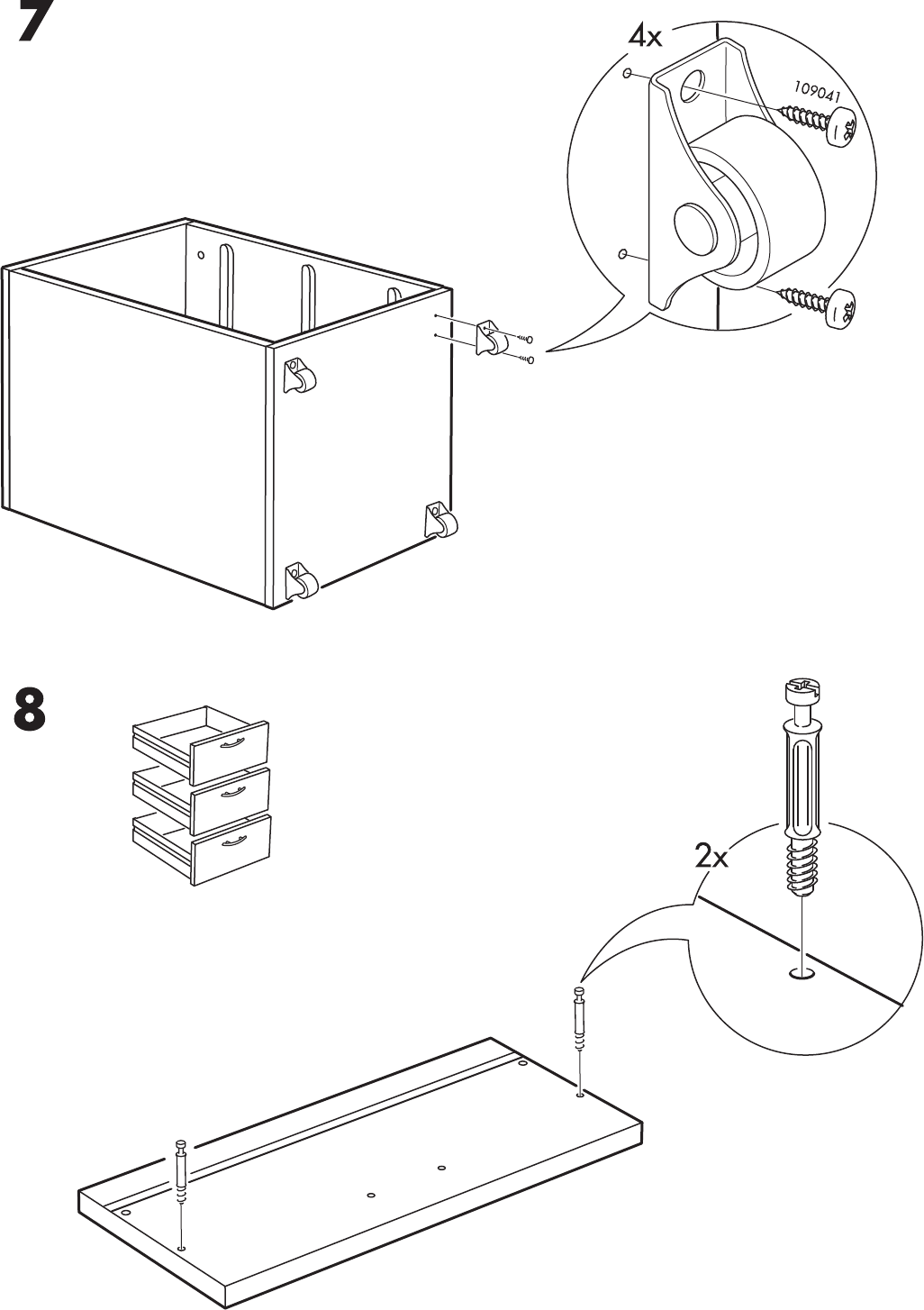 7

4x

109041

8

2x