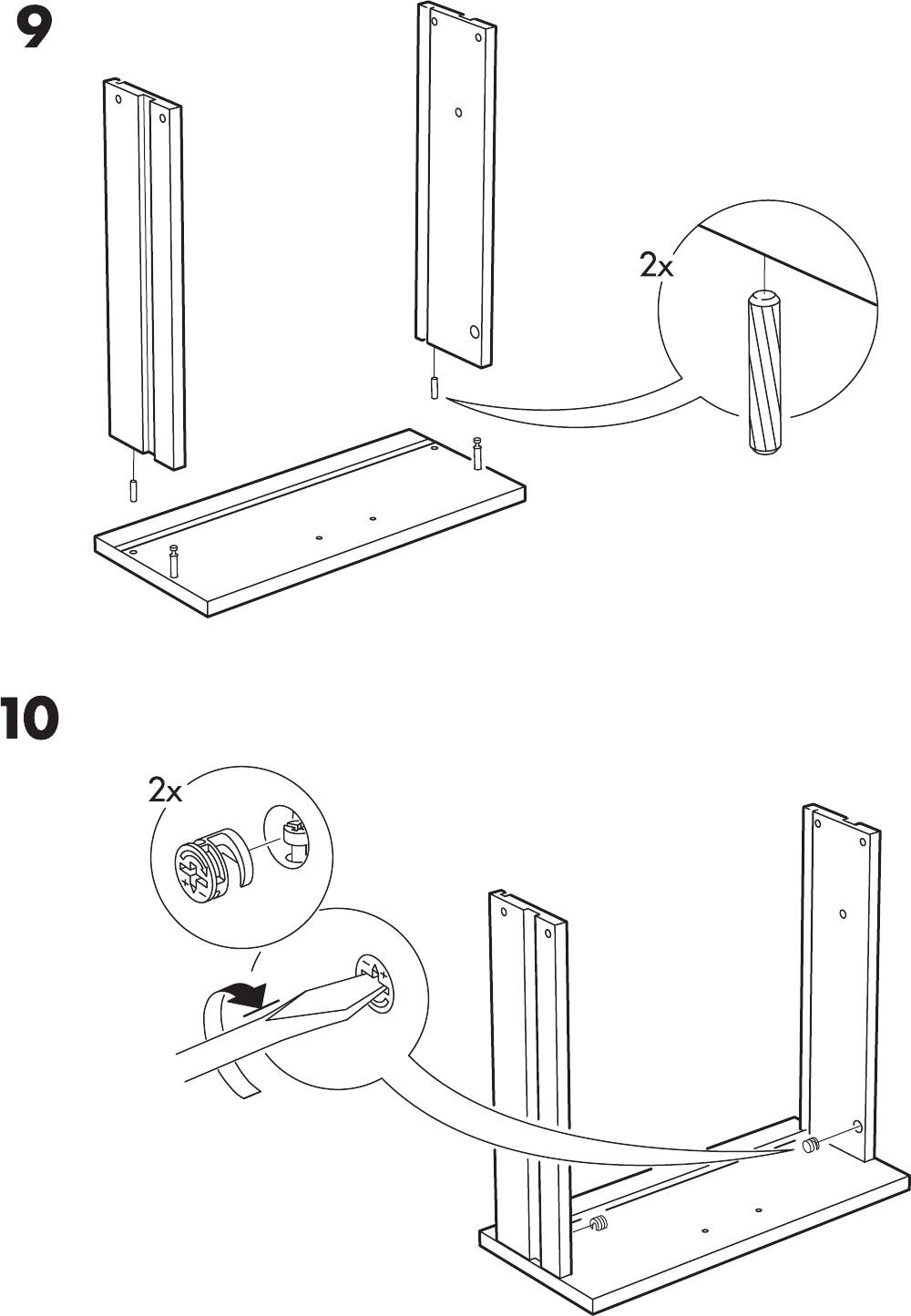 9

2x

10

2x